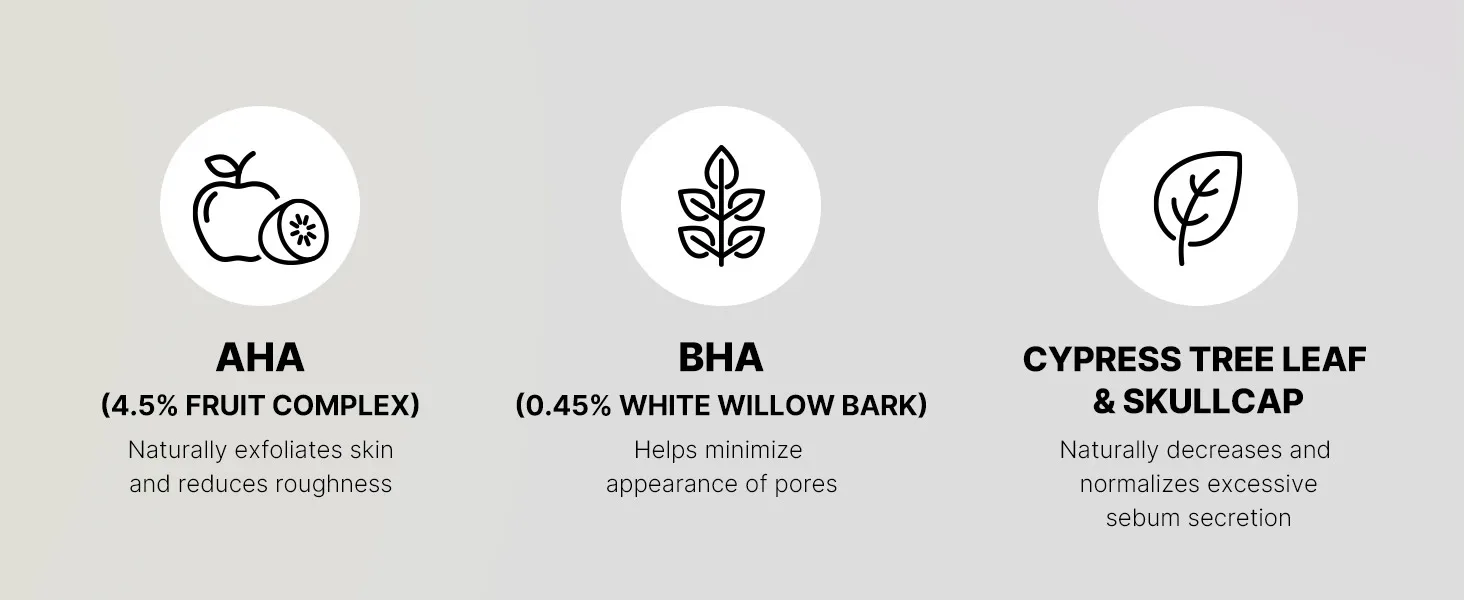 AHA
(4.5% FRUIT COMPLEX)

Naturally exfoliates skin and reduces roughness

BHA
(0.45% WHITE WILLOW BARK)

Helps minimize appearance of pores

CYPRESS TREE LEAF
& SKULLCAP

Naturally decreases and normalizes excessive sebum secretion