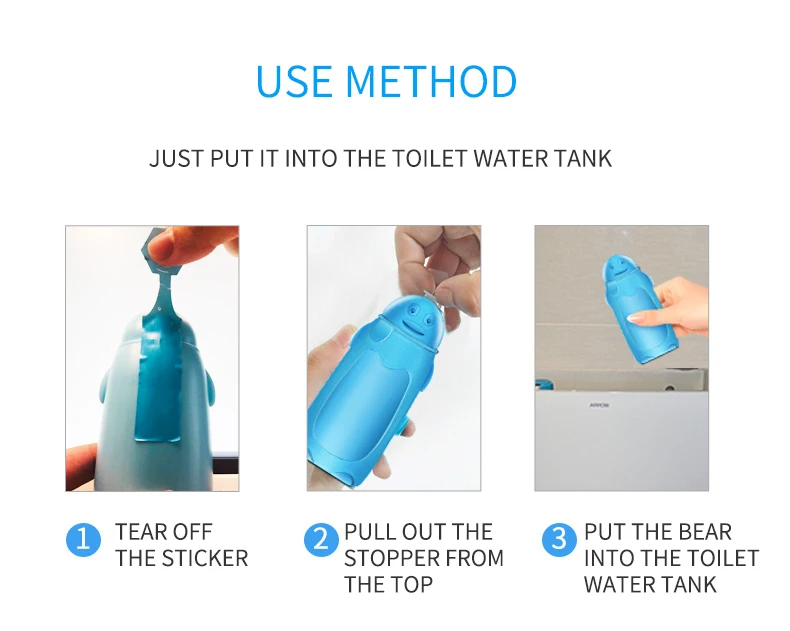 USE METHOD

JUST PUT IT INTO THE TOILET WATER TANK

ARROW

1 TEAR OFF THE STICKER

2 PULL OUT THE STOPPER FROM THE TOP

3 PUT THE BEAR INTO THE TOILET WATER TANK