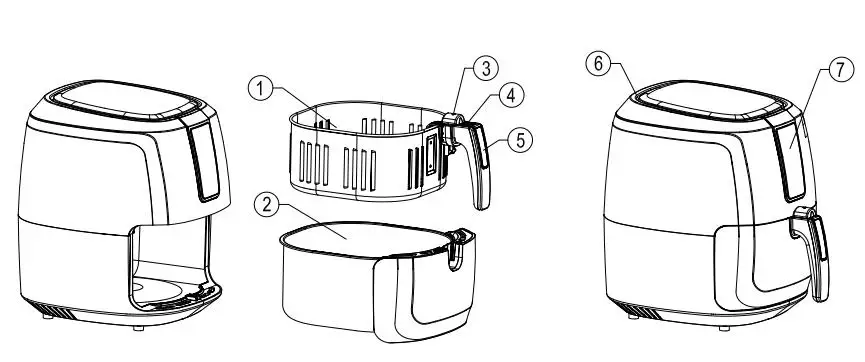 1
2
3
4
5
6
7