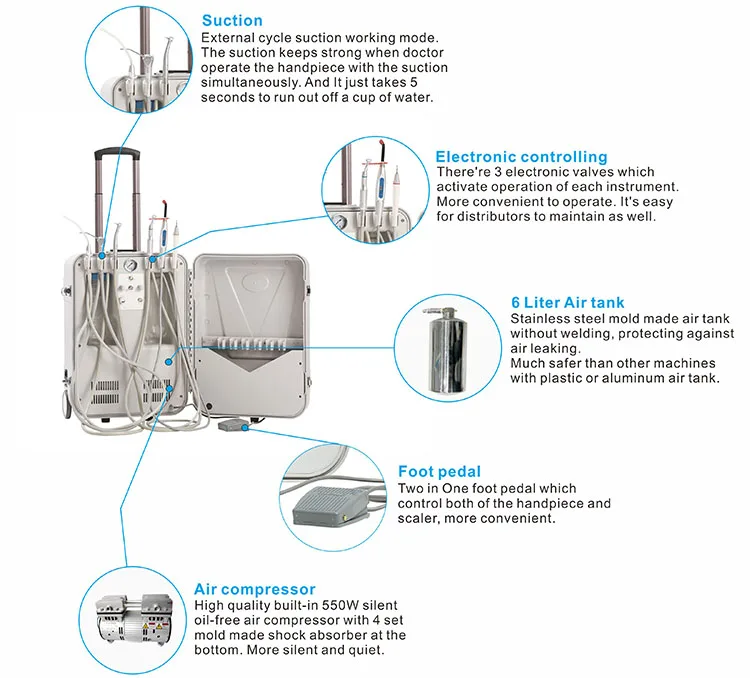 Suction
External cycle suction working mode. The suction keeps strong when doctor operate the handpiece with the suction simultaneously. And It just takes 5 seconds to run out off a cup of water.

Electronic controlling
There're 3 electronic valves which activate operation of each instrument. More convenient to operate. It's easy for distributors to maintain as well.

6 Liter Air tank
Stainless steel mold made air tank without welding, protecting against air leaking.
Much safer than other machines with plastic or aluminum air tank.

Foot pedal
Two in One foot pedal which control both of the handpiece and scaler, more convenient.

Air compressor
High quality built-in 550W silent oil-free air compressor with 4 set mold made shock absorber at the bottom. More silent and quiet.