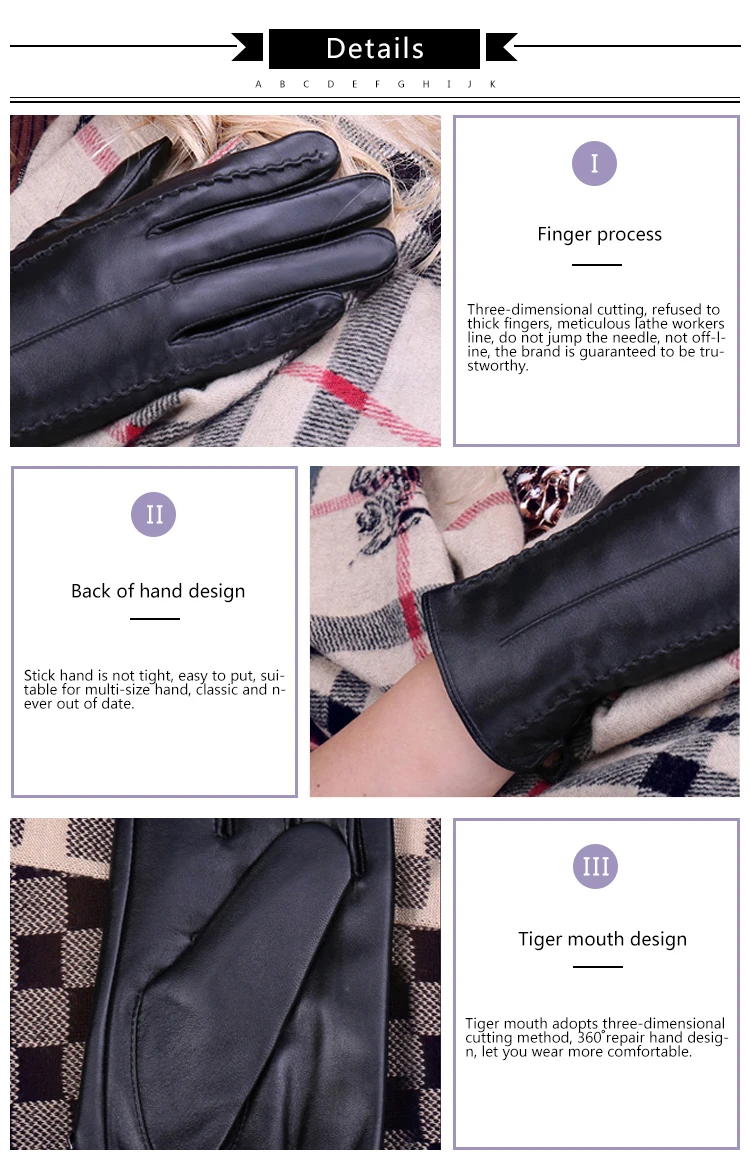 Details

A B C D E F G H I J K

I

Finger process

Three-dimensional cutting, refused to thick fingers, meticulous lathe workers line, do not jump the needle, not off-line, the brand is guaranteed to be trustworthy.

II

Back of hand design

Stick hand is not tight, easy to put, suitable for multi-size hand, classic and never out of date.

III

Tiger mouth design

Tiger mouth adopts three-dimensional cutting method, 360°repair hand design, let you wear more comfortable.