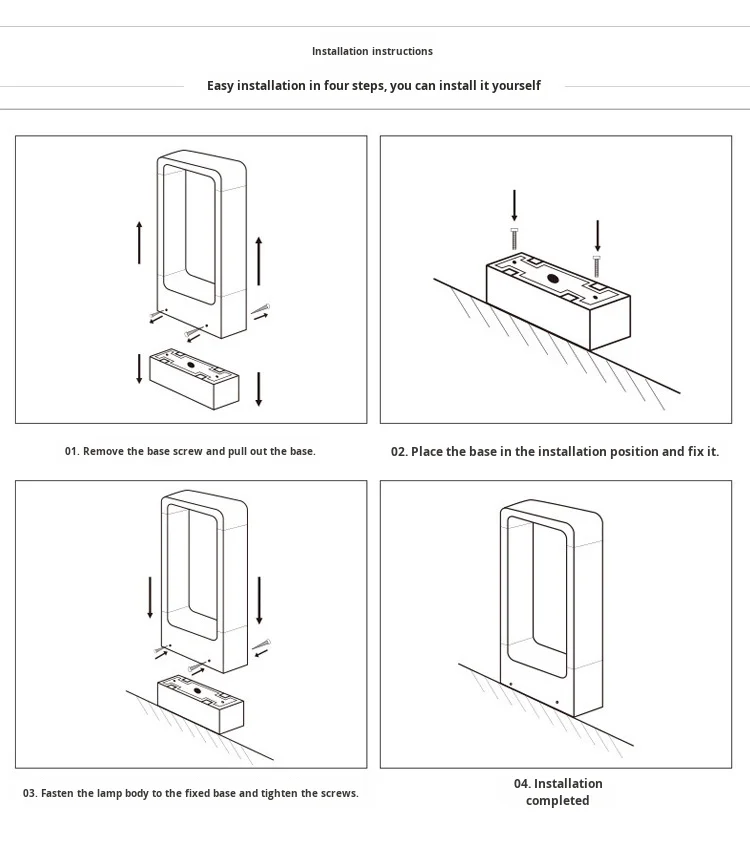 Installation instructions

Easy installation in four steps, you can install it yourself

01. Remove the base screw and pull out the base.

02. Place the base in the installation position and fix it.

03. Fasten the lamp body to the fixed base and tighten the screws.

04. Installation completed