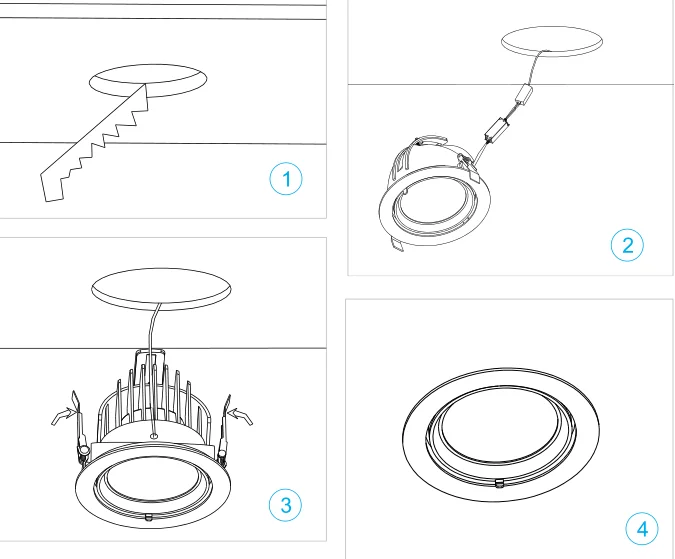 1

2

3

4