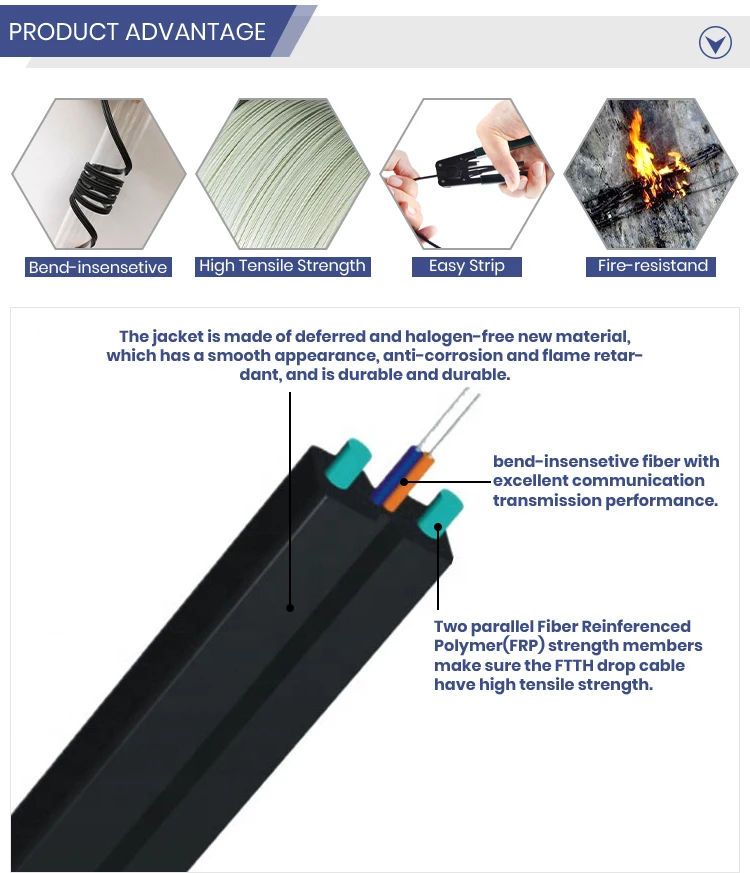 PRODUCT ADVANTAGE

Bend-insensetive

High Tensile Strength

Easy Strip

Fire-resistand

The jacket is made of deferred and halogen-free new material, which has a smooth appearance, anti-corrosion and flame retardant, and is durable and durable.

bend-insensetive fiber with excellent communication transmission performance.

Two parallel Fiber Reinferenced Polymer(FRP) strength members make sure the FTTH drop cable have high tensile strength.