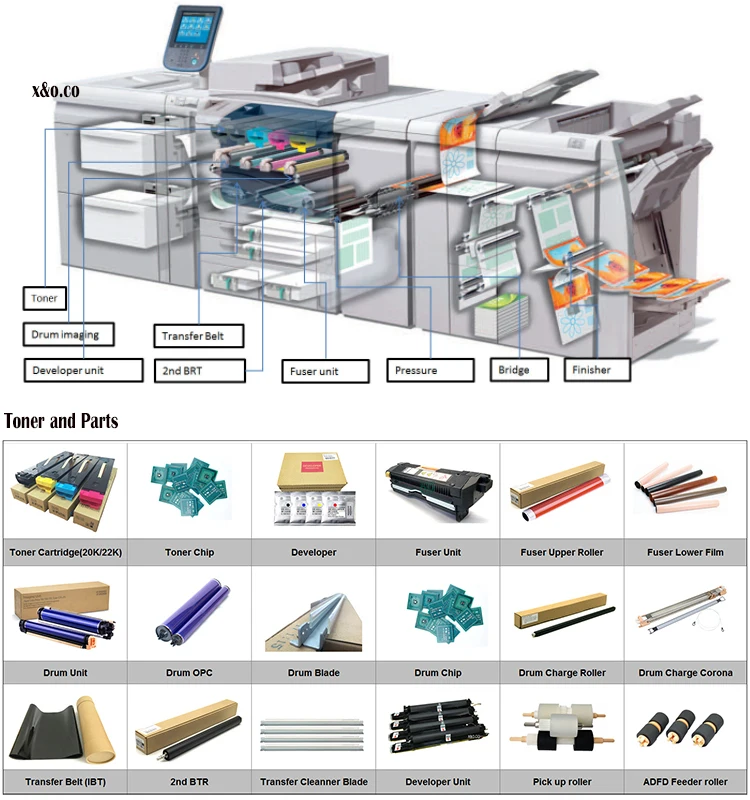 x&o.co

Toner

Drum imaging

Developer unit

Transfer Belt

2nd BRT

Fuser unit

Pressure

Bridge

Finisher

Toner and Parts

| Toner Cartridge(20K/22K) | Toner Chip | Developer | Fuser Unit | Fuser Upper Roller | Fuser Lower Film |
|---|---|---|---|---|---|
| Drum Unit | Drum OPC | Drum Blade | Drum Chip | Drum Charge Roller | Drum Charge Corona |
| Transfer Belt (IBT) | 2nd BTR | Transfer Cleanner Blade | Developer Unit | Pick up roller | ADFD Feeder roller |