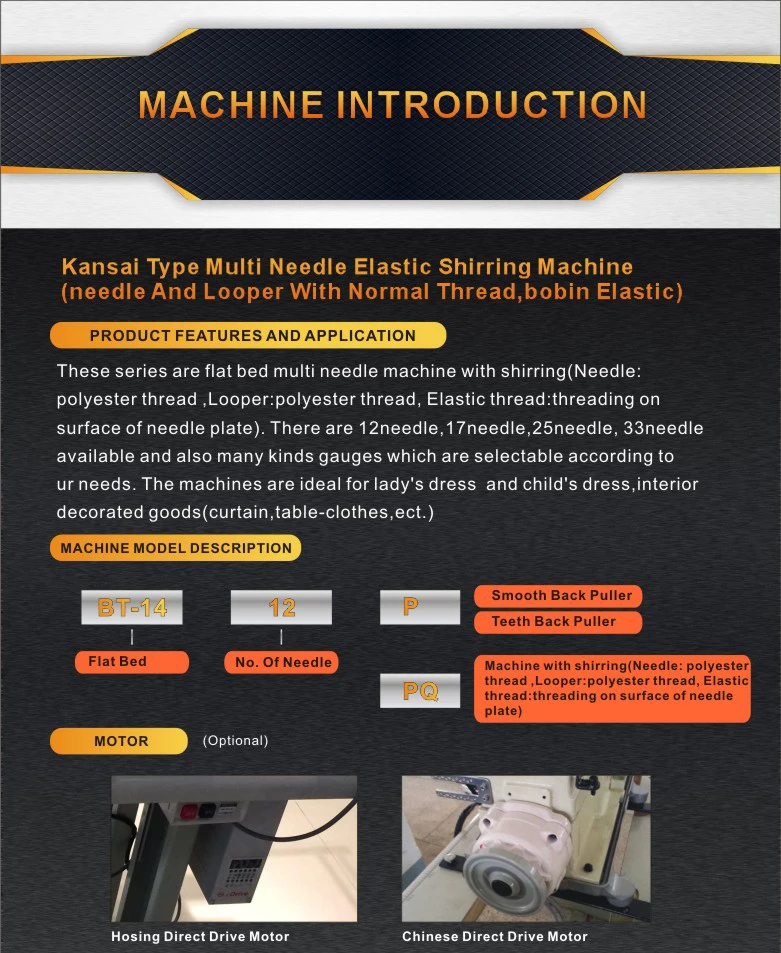 MACHINE INTRODUCTION

Kansai Type Multi Needle Elastic Shirring Machine (needle And Looper With Normal Thread,bobin Elastic)

PRODUCT FEATURES AND APPLICATION

These series are flat bed multi needle machine with shirring(Needle: polyester thread ,Looper:polyester thread, Elastic thread:threading on surface of needle plate). There are 12needle,17needle,25needle, 33needle available and also many kinds gauges which are selectable according to ur needs. The machines are ideal for lady's dress and child's dress,interior decorated goods(curtain,table-clothes,ect.)

MACHINE MODEL DESCRIPTION

BT-14

Flat Bed

12

No. Of Needle

P

Smooth Back Puller

Teeth Back Puller

PQ

Machine with shirring(Needle: polyester thread ,Looper:polyester thread, Elastic thread:threading on surface of needle plate)

MOTOR (Optional)

Hosing Direct Drive Motor

Chinese Direct Drive Motor