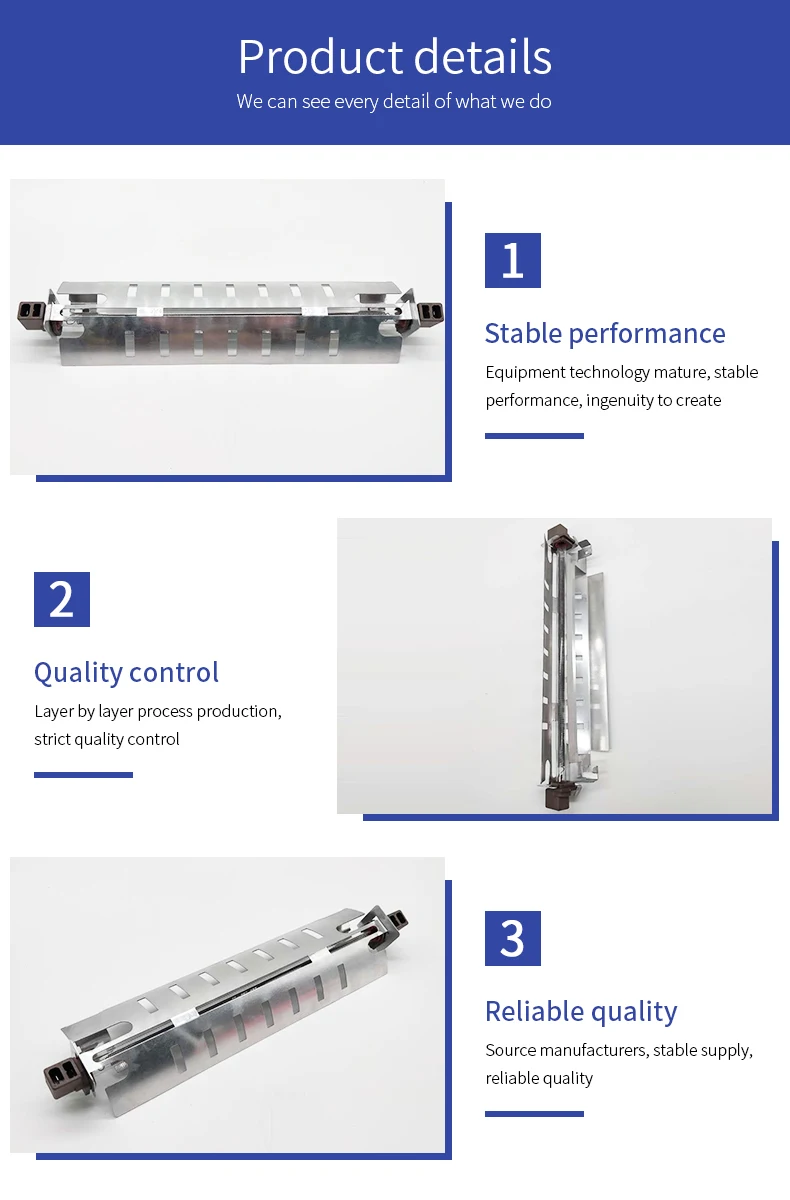 Product details
We can see every detail of what we do

1
Stable performance
Equipment technology mature, stable performance, ingenuity to create

2
Quality control
Layer by layer process production, strict quality control

3
Reliable quality
Source manufacturers, stable supply, reliable quality