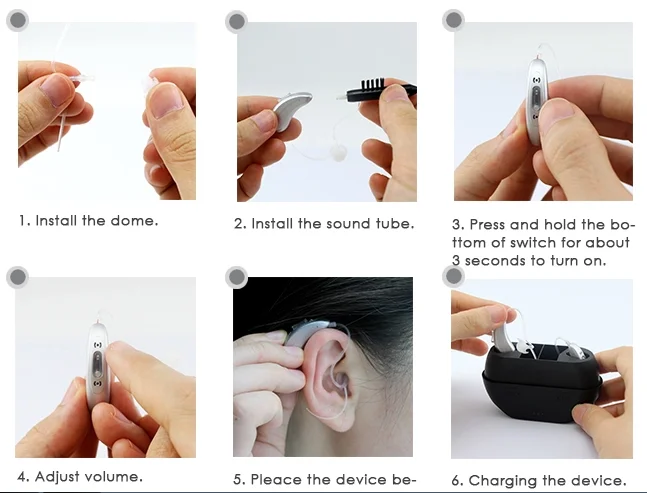 1. Install the dome.

2. Install the sound tube.

3. Press and hold the bottom of switch for about 3 seconds to turn on.

4. Adjust volume.

5. Pleace the device be-

6. Charging the device.