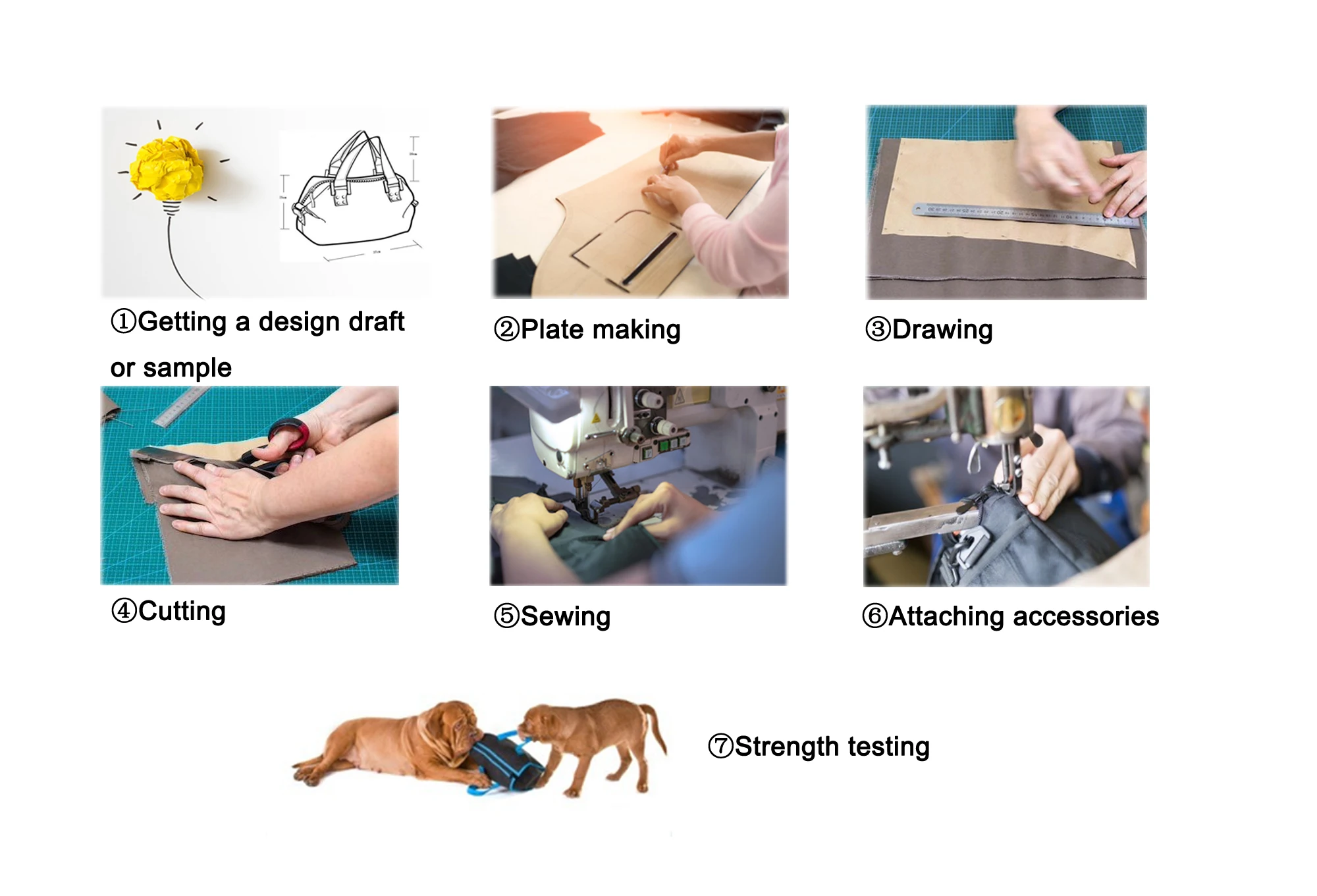 ①Getting a design draft or sample

②Plate making

③Drawing

④Cutting

⑤Sewing

⑥Attaching accessories

⑦Strength testing