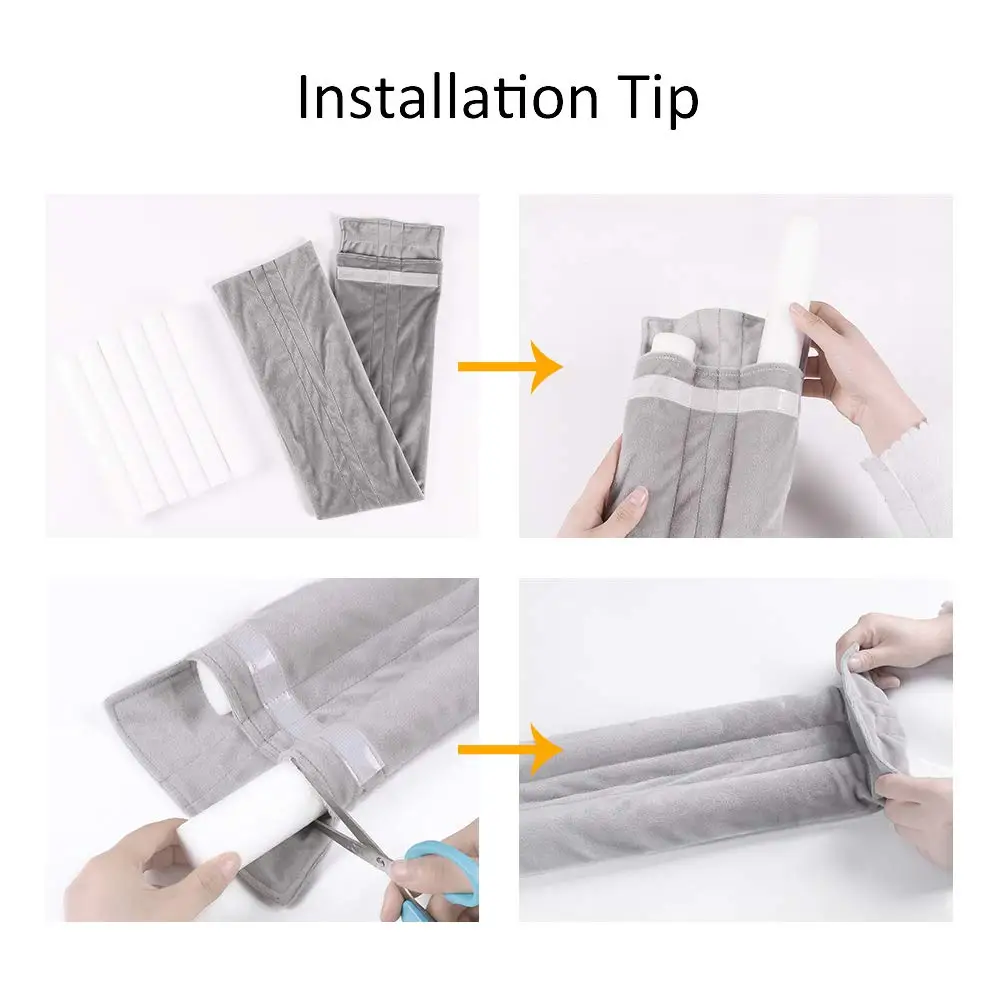 Installation Tip