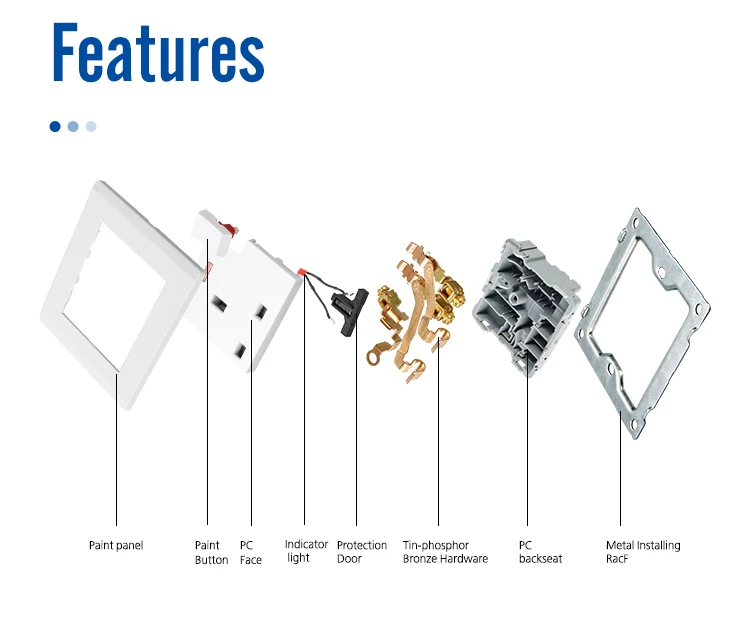 Features

Paint panel

Paint Button

PC Face

Indicator light

Protection Door

Tin-phosphor Bronze Hardware

PC backseat

Metal Installing RacF