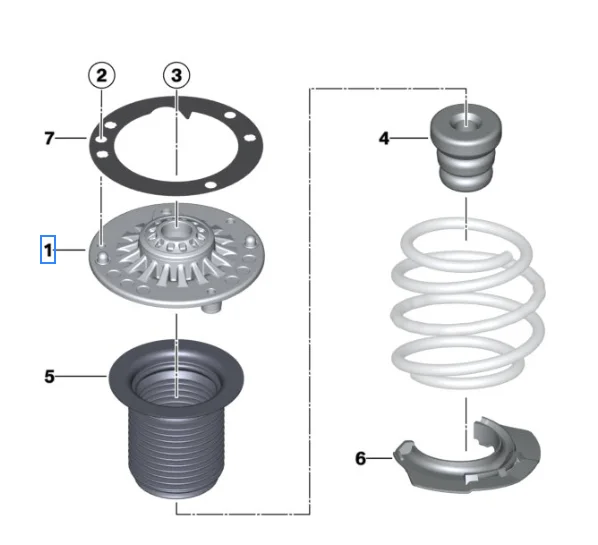 2
3
7
4
1
5
6