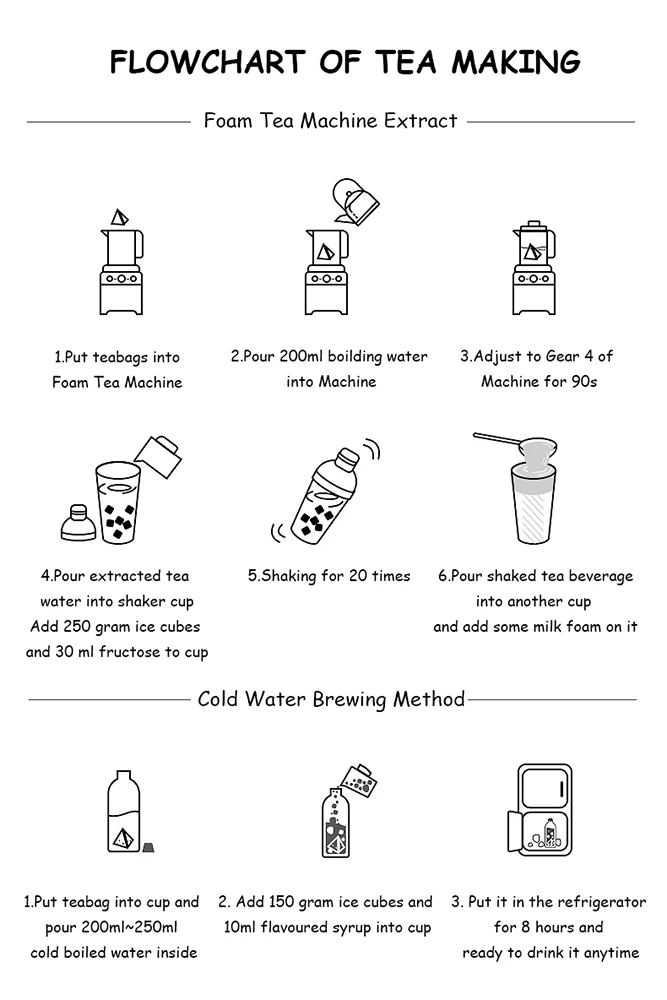 FLOWCHART OF TEA MAKING

Foam Tea Machine Extract

1.Put teabags into Foam Tea Machine

2.Pour 200ml boilding water into Machine

3.Adjust to Gear 4 of Machine for 90s

4.Pour extracted tea water into shaker cup Add 250 gram ice cubes and 30 ml fructose to cup

5.Shaking for 20 times

6.Pour shaked tea beverage into another cup and add some milk foam on it

Cold Water Brewing Method

1.Put teabag into cup and pour 200ml~250ml cold boiled water inside

2. Add 150 gram ice cubes and 10ml flavoured syrup into cup

3. Put it in the refrigerator for 8 hours and ready to drink it anytime