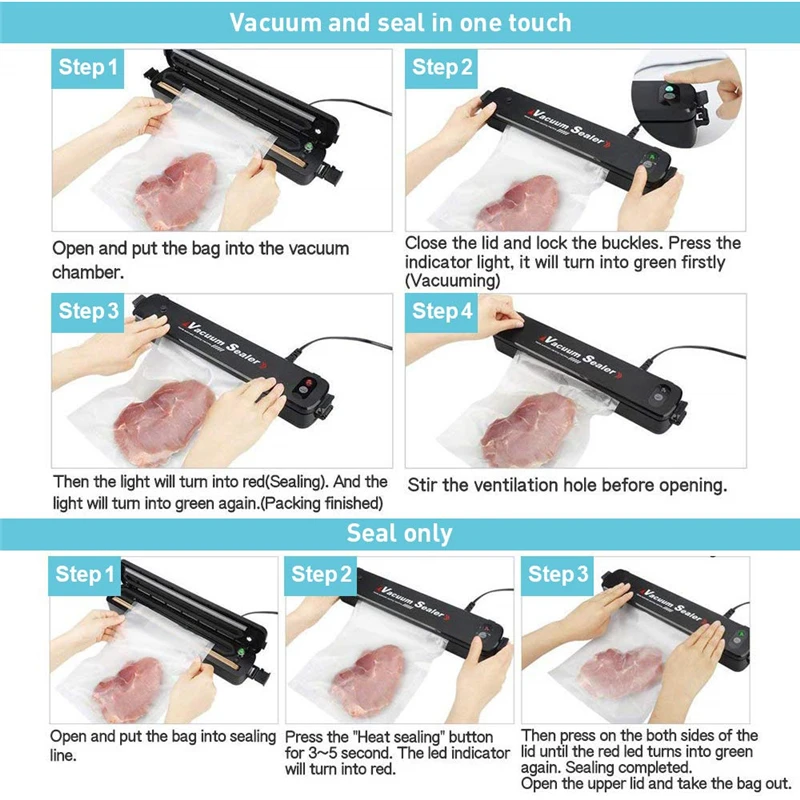 Vacuum and seal in one touch

Step 1

Open and put the bag into the vacuum chamber.

Step 2

Vacuum Sealer

Close the lid and lock the buckles. Press the indicator light, it will turn into green firstly (Vacuuming)

Step 3

Vacuum Sealer

Then the light will turn into red(Sealing). And the light will turn into green again.(Packing finished)

Step 4

Vacuum Sealer

Stir the ventilation hole before opening.

Seal only

Step 1

Open and put the bag into sealing line.

Step 2

Vacuum Sealer

Press the "Heat sealing" button for 3~5 second. The led indicator will turn into red.

Step 3

Vacuum Sealer

Then press on the both sides of the lid until the red led turns into green again. Sealing completed.
Open the upper lid and take the bag out.