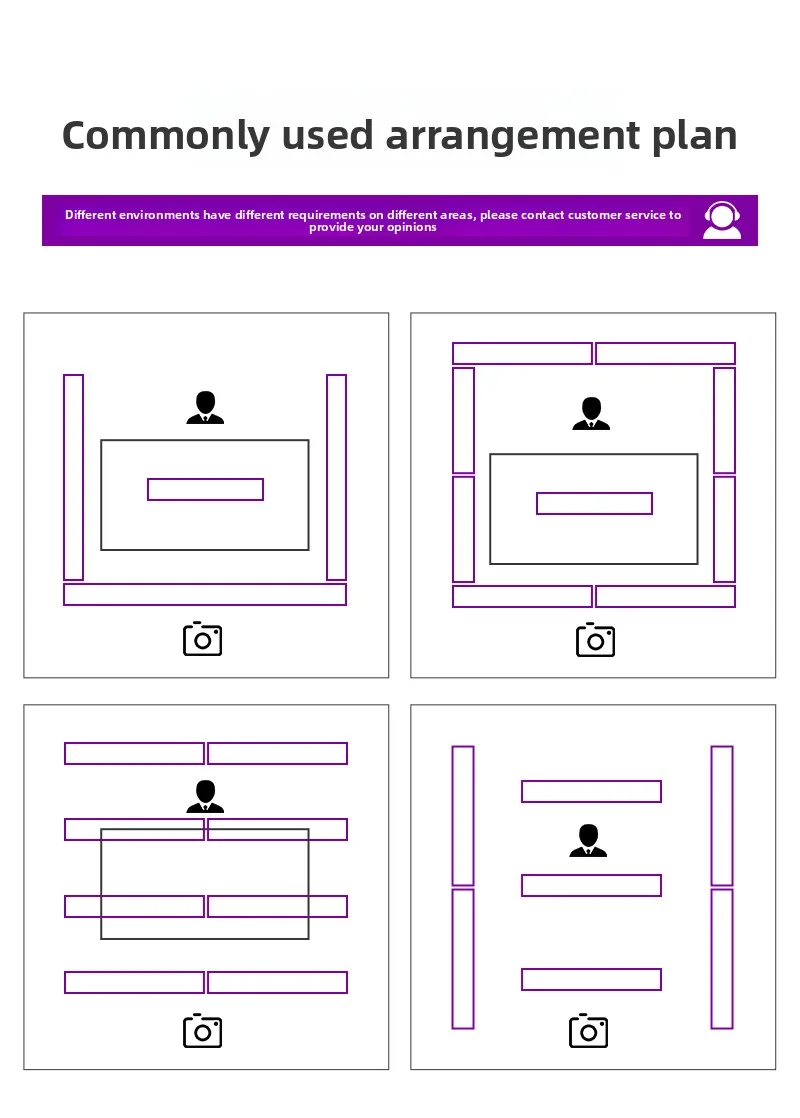 Commonly used arrangement plan

Different environments have different requirements on different areas, please contact customer service to provide your opinions