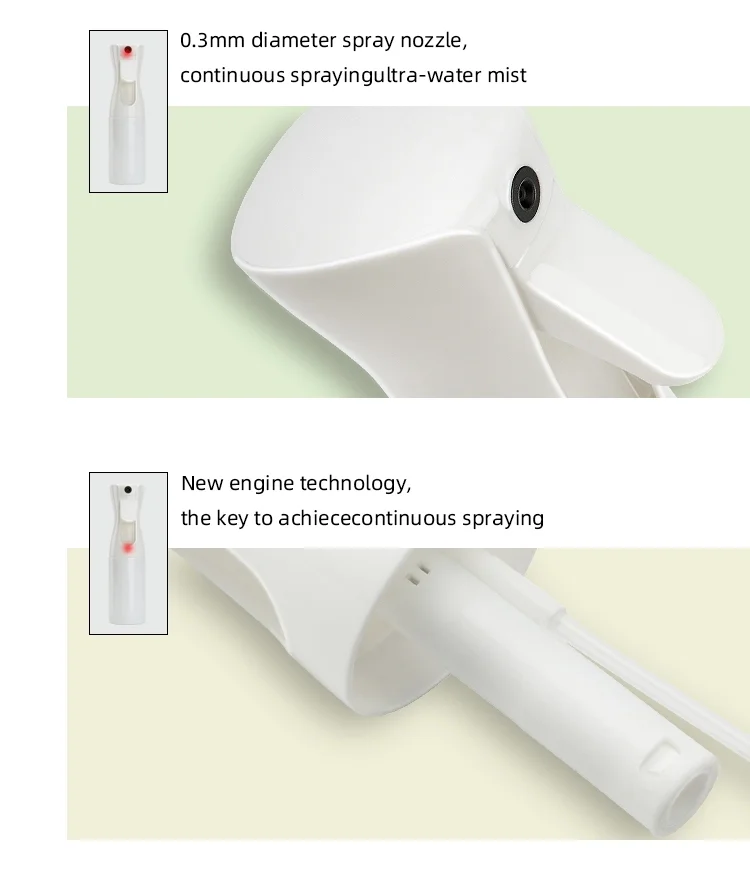 0.3mm diameter spray nozzle,
continuous sprayingultra-water mist

New engine technology,
the key to achiececontinuous spraying