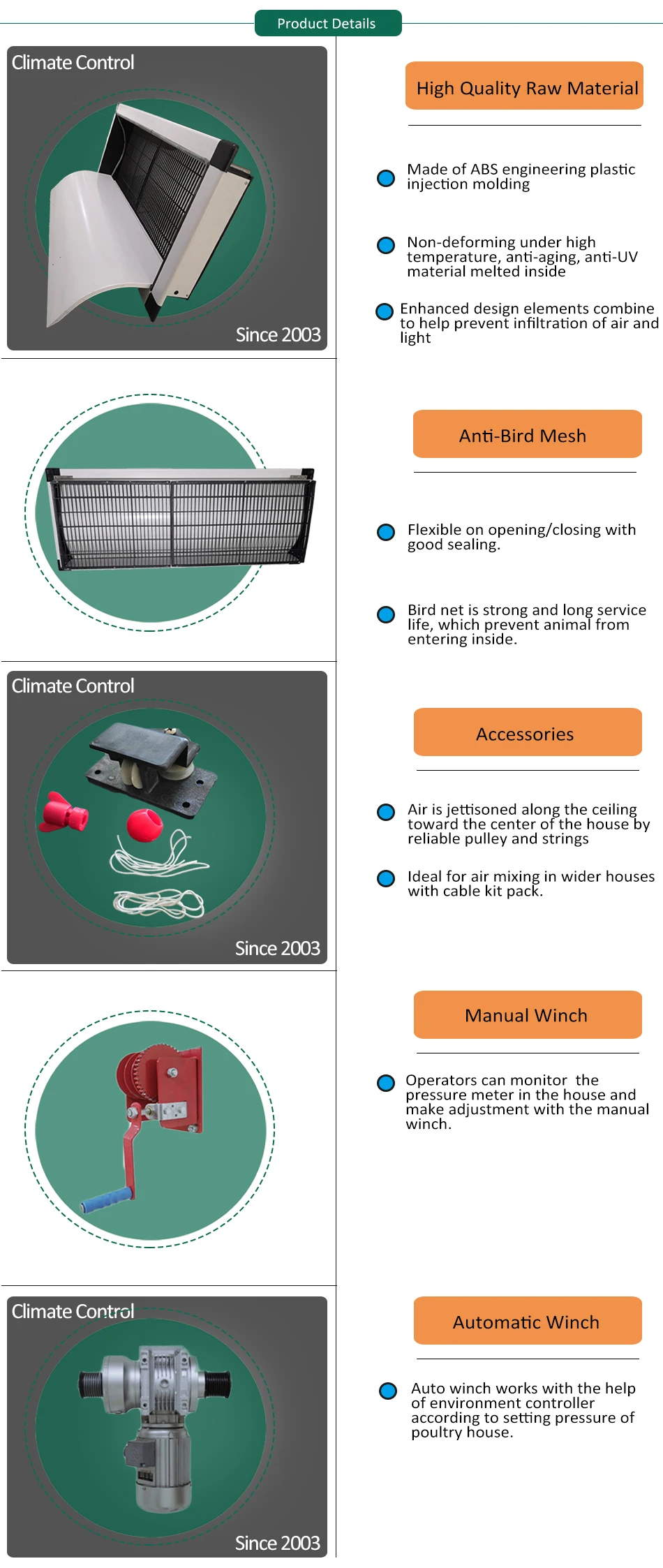 Product Details

Climate Control

Since 2003

High Quality Raw Material

Made of ABS engineering plastic injection molding

Non-deforming under high temperature, anti-aging, anti-UV material melted inside

Enhanced design elements combine to help prevent infiltration of air and light

Anti-Bird Mesh

Flexible on opening/closing with good sealing.

Bird net is strong and long service life, which prevent animal from entering inside.

Climate Control

Since 2003

Accessories

Air is jettisoned along the ceiling toward the center of the house by reliable pulley and strings

Ideal for air mixing in wider houses with cable kit pack.

Manual Winch

Operators can monitor the pressure meter in the house and make adjustment with the manual winch.

Climate Control

Since 2003

Automatic Winch

Auto winch works with the help of environment controller according to setting pressure of poultry house.