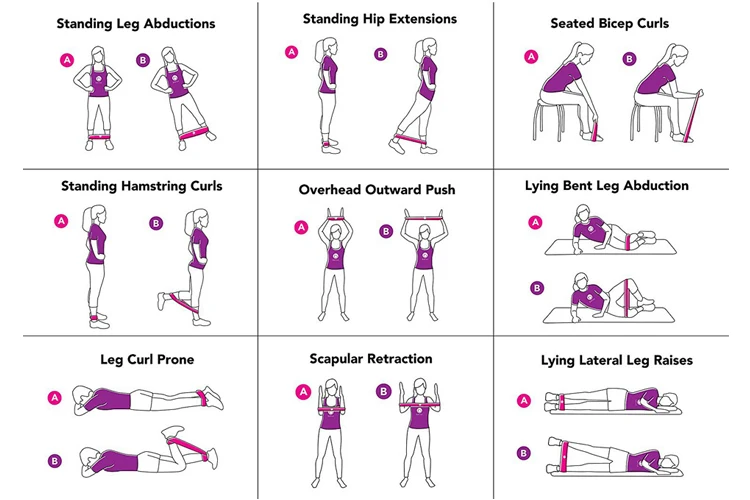 Standing Leg Abductions

A B

Standing Hip Extensions

A B

Seated Bicep Curls

A B

Standing Hamstring Curls

A B

Overhead Outward Push

A B

Lying Bent Leg Abduction

A

B

Leg Curl Prone

A

B

Scapular Retraction

A B

Lying Lateral Leg Raises

A

B