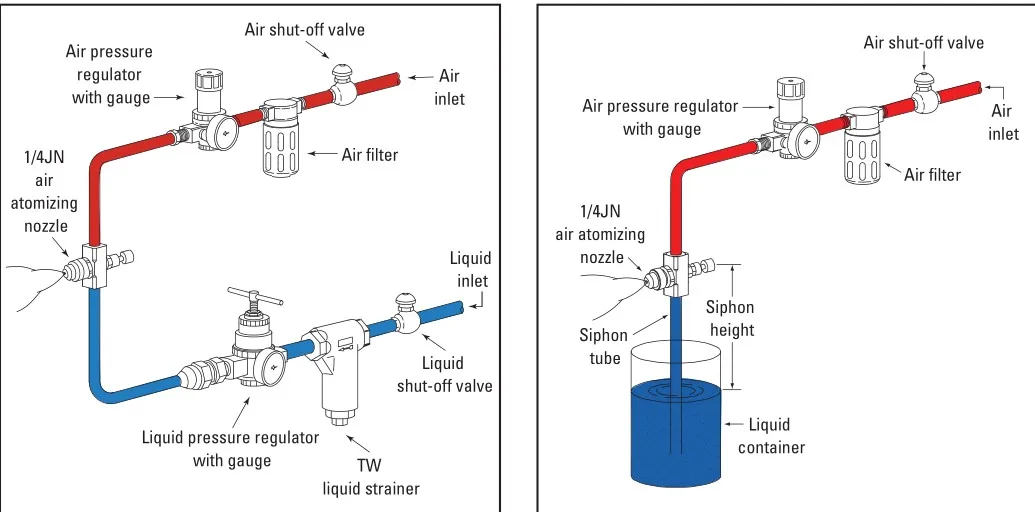 Air shut-off valve

Air pressure regulator with gauge

Air inlet

Air filter

1/4JN air atomizing nozzle

Liquid inlet

Liquid shut-off valve

Liquid pressure regulator with gauge

TW liquid strainer

Air shut-off valve

Air pressure regulator with gauge

Air inlet

Air filter

1/4JN air atomizing nozzle

Siphon height

Siphon tube

Liquid container