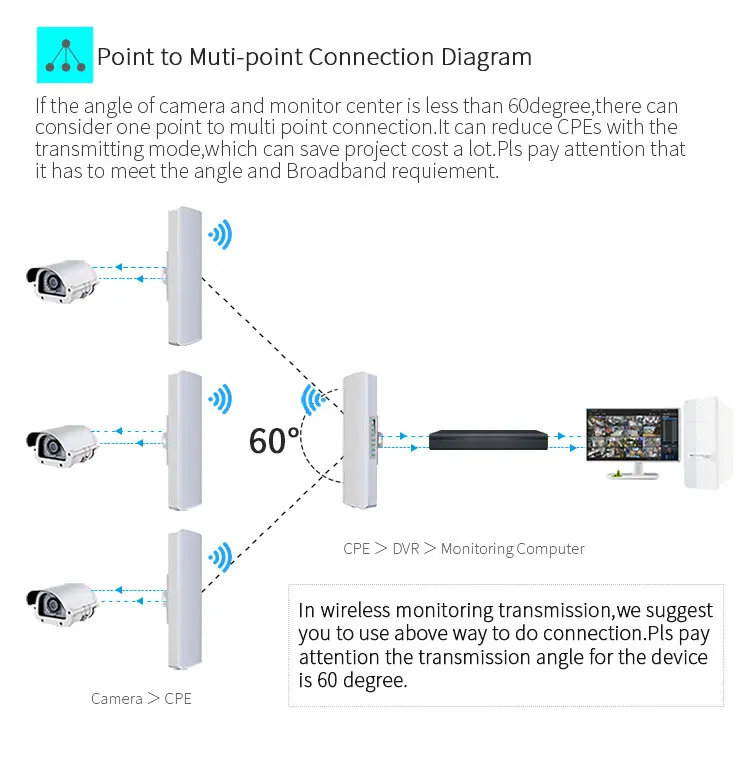 Point to Muti-point Connection Diagram

If the angle of camera and monitor center is less than 60degree,there can consider one point to multi point connection.It can reduce CPEs with the transmitting mode,which can save project cost a lot.Pls pay attention that it has to meet the angle and Broadband requiement.

60°

CPE > DVR > Monitoring Computer

In wireless monitoring transmission,we suggest you to use above way to do connection.Pls pay attention the transmission angle for the device is 60 degree.

Camera > CPE