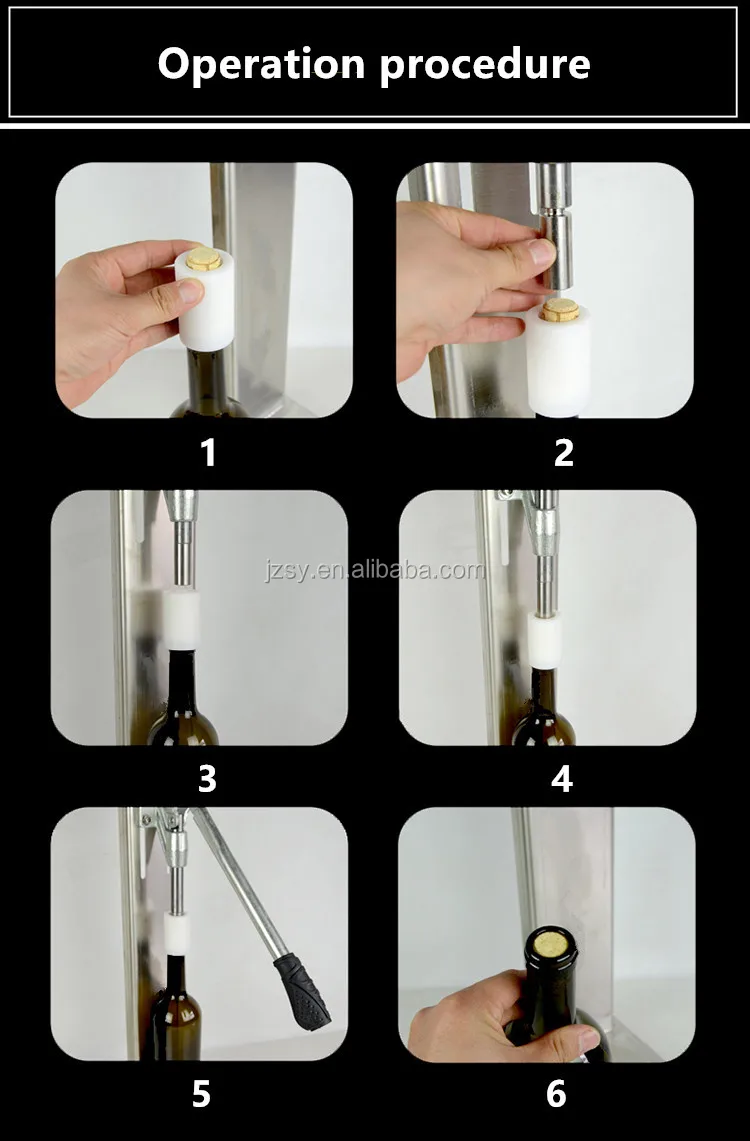 Operation procedure

1

2

jzsy.en.alibaba.com

3

4

5

6