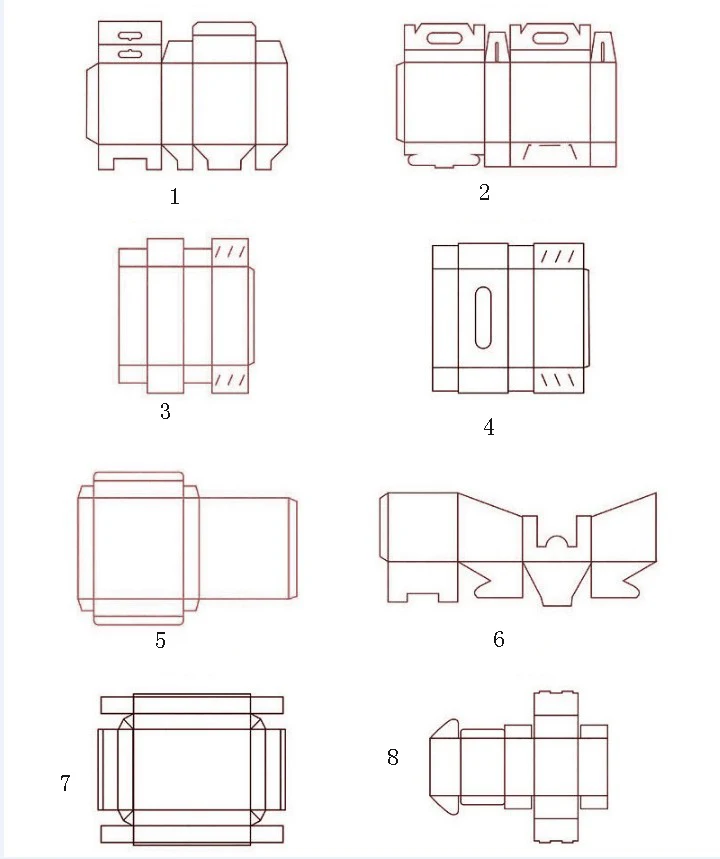 1

2

3

4

5

6

7

8