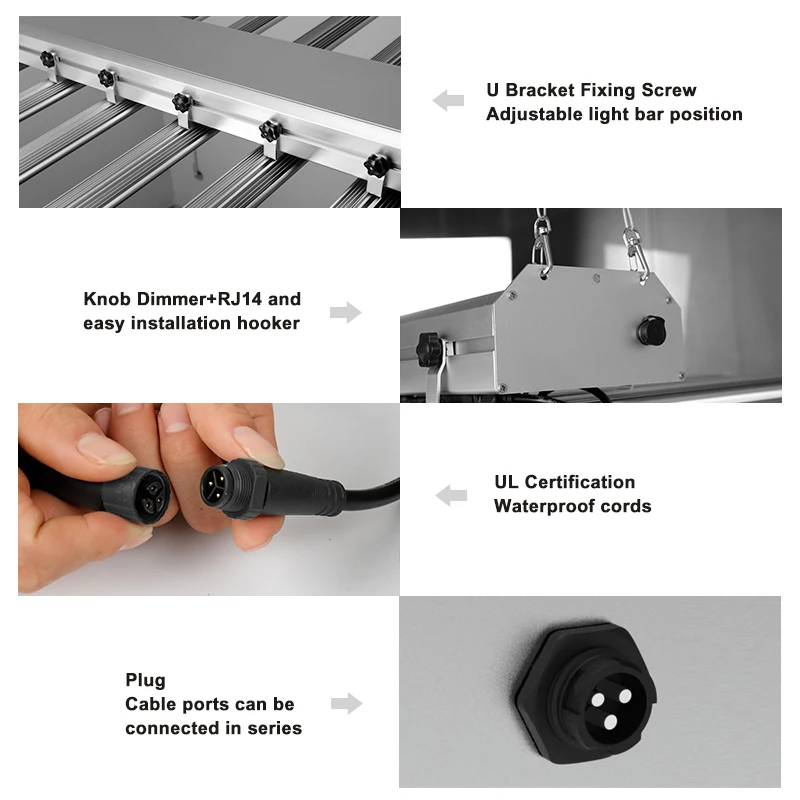 U Bracket Fixing Screw
Adjustable light bar position

Knob Dimmer+RJ14 and
easy installation hooker

UL Certification
Waterproof cords

Plug
Cable ports can be
connected in series