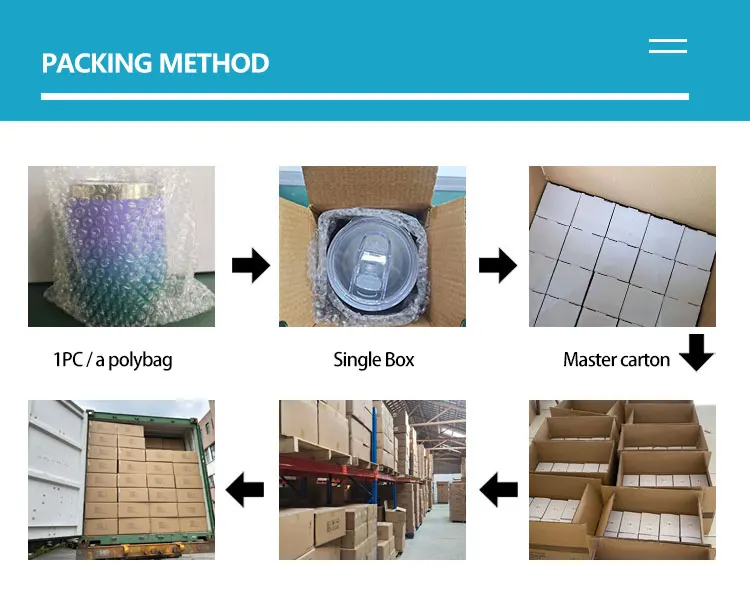 PACKING METHOD

1PC / a polybag

Single Box

Master carton