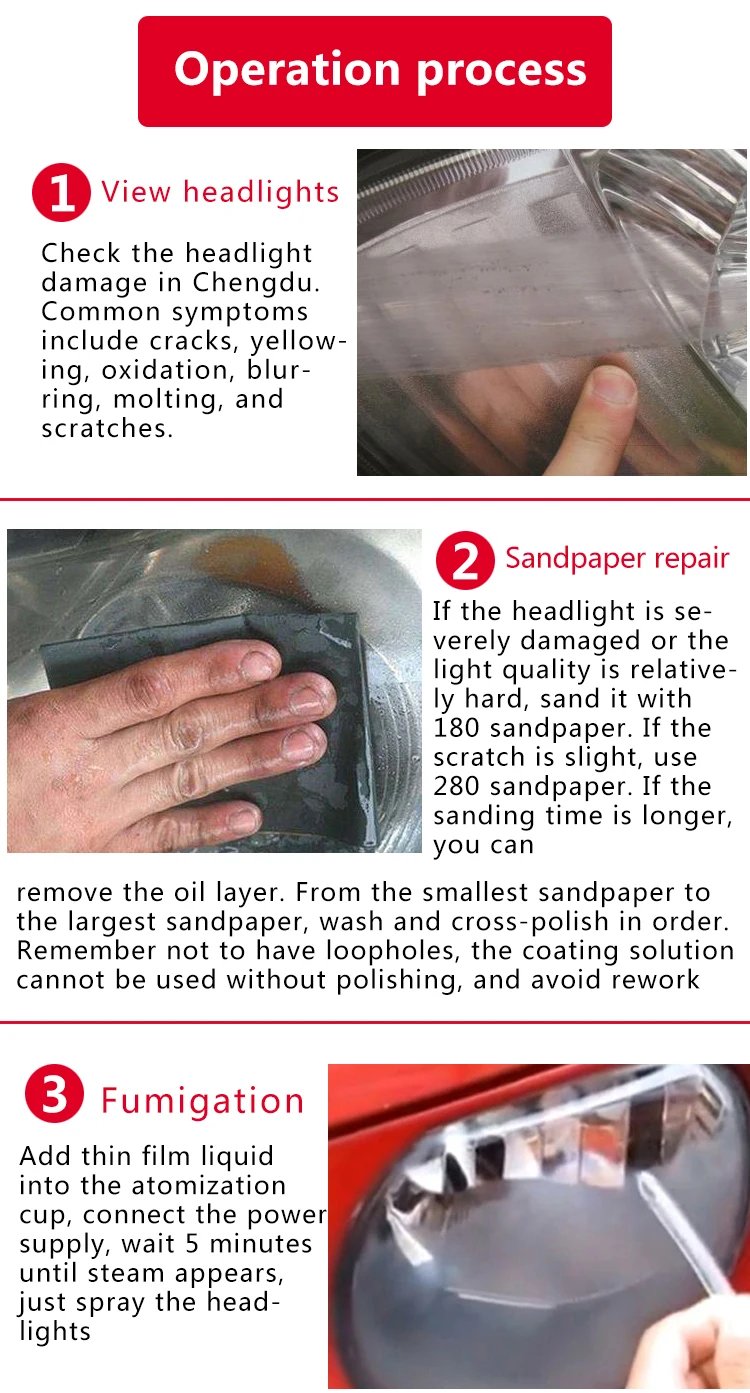 Operation process

1 View headlights

Check the headlight damage in Chengdu. Common symptoms include cracks, yellowing, oxidation, blurring, molting, and scratches.

2 Sandpaper repair

If the headlight is severely damaged or the light quality is relatively hard, sand it with 180 sandpaper. If the scratch is slight, use 280 sandpaper. If the sanding time is longer, you can remove the oil layer. From the smallest sandpaper to the largest sandpaper, wash and cross-polish in order. Remember not to have loopholes, the coating solution cannot be used without polishing, and avoid rework

3 Fumigation

Add thin film liquid into the atomization cup, connect the power supply, wait 5 minutes until steam appears, just spray the headlights