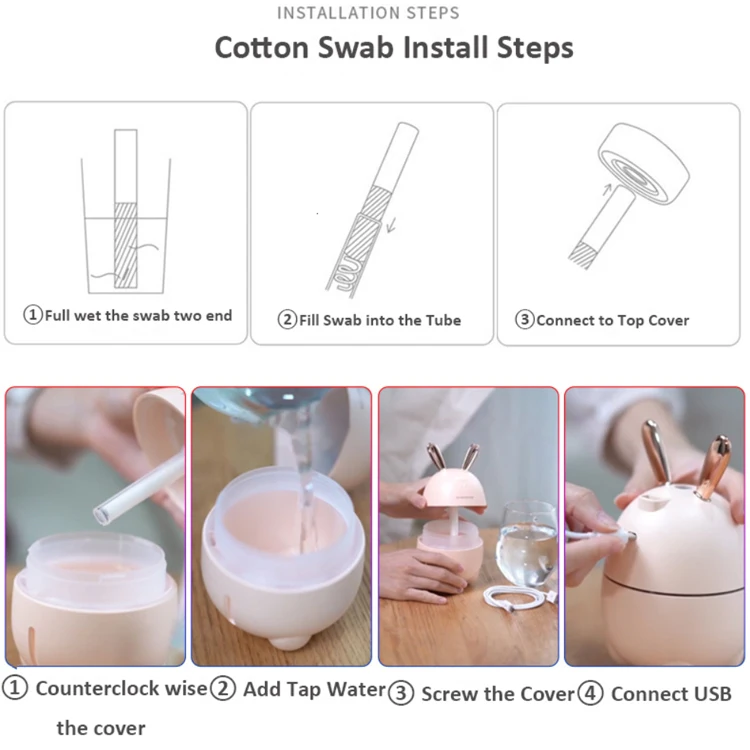 INSTALLATION STEPS

Cotton Swab Install Steps

①Full wet the swab two end

②Fill Swab into the Tube

③Connect to Top Cover

① Counterclock wise the cover

② Add Tap Water

③ Screw the Cover

④ Connect USB