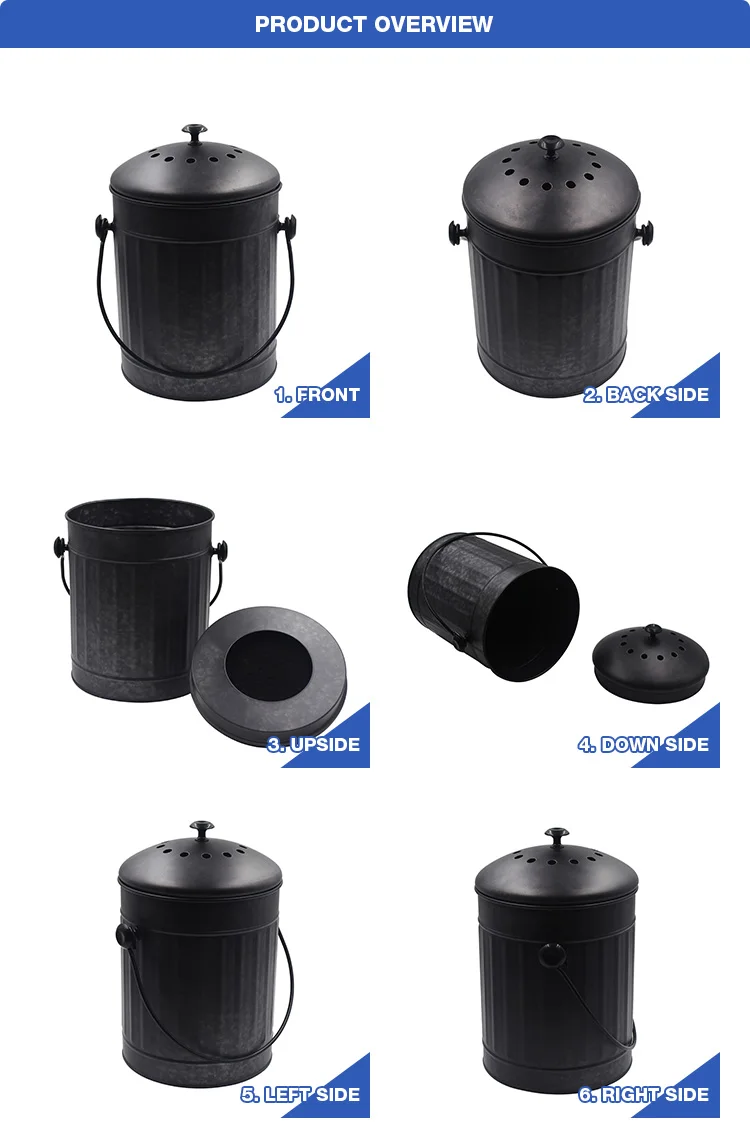 PRODUCT OVERVIEW

1. FRONT

2. BACK SIDE

3. UPSIDE

4. DOWN SIDE

5. LEFT SIDE

6. RIGHT SIDE