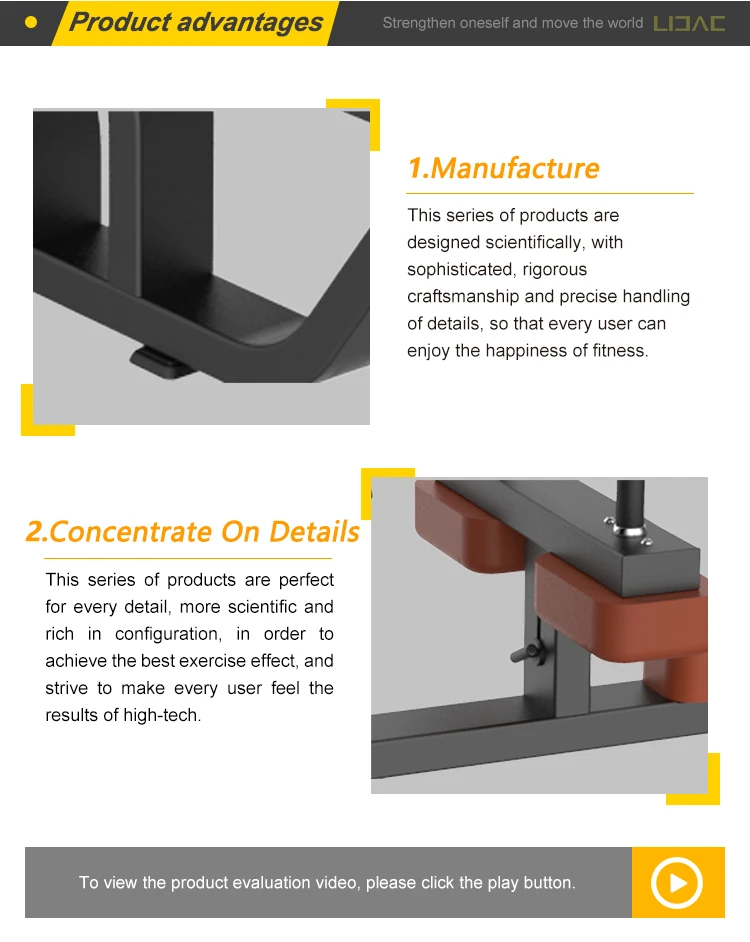 Product advantages

Strengthen oneself and move the world LIJAC

1.Manufacture

This series of products are designed scientifically, with sophisticated, rigorous craftsmanship and precise handling of details, so that every user can enjoy the happiness of fitness.

2.Concentrate On Details

This series of products are perfect for every detail, more scientific and rich in configuration, in order to achieve the best exercise effect, and strive to make every user feel the results of high-tech.

To view the product evaluation video, please click the play button.