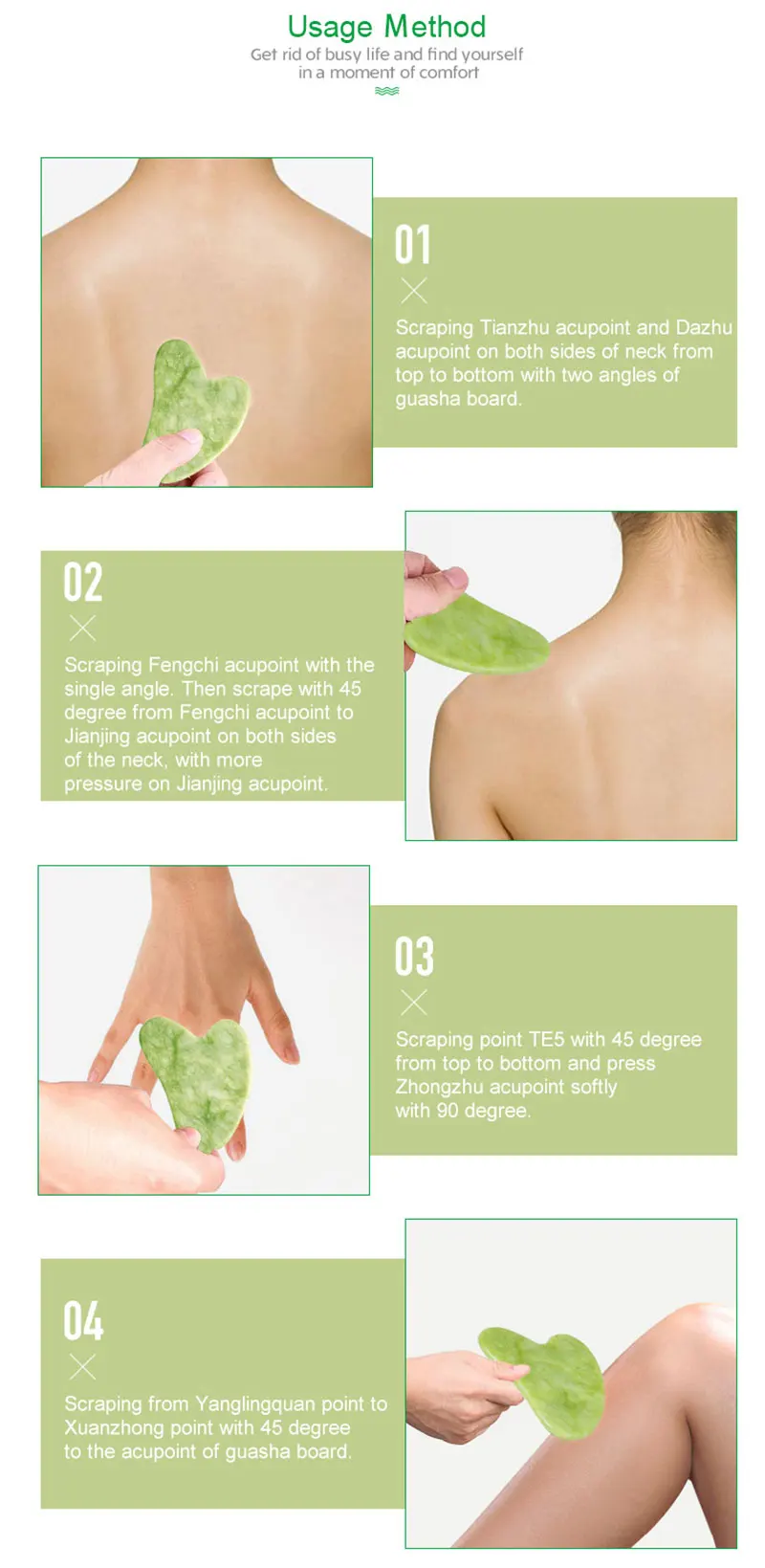 Usage Method
Get rid of busy life and find yourself in a moment of comfort

01

Scraping Tianzhu acupoint and Dazhu acupoint on both sides of neck from top to bottom with two angles of guasha board.

02

Scraping Fengchi acupoint with the single angle. Then scrape with 45 degree from Fengchi acupoint to Jianjing acupoint on both sides of the neck, with more pressure on Jianjing acupoint.

03

Scraping point TE5 with 45 degree from top to bottom and press Zhongzhu acupoint softly with 90 degree.

04

Scraping from Yanglingquan point to Xuanzhong point with 45 degree to the acupoint of guasha board.