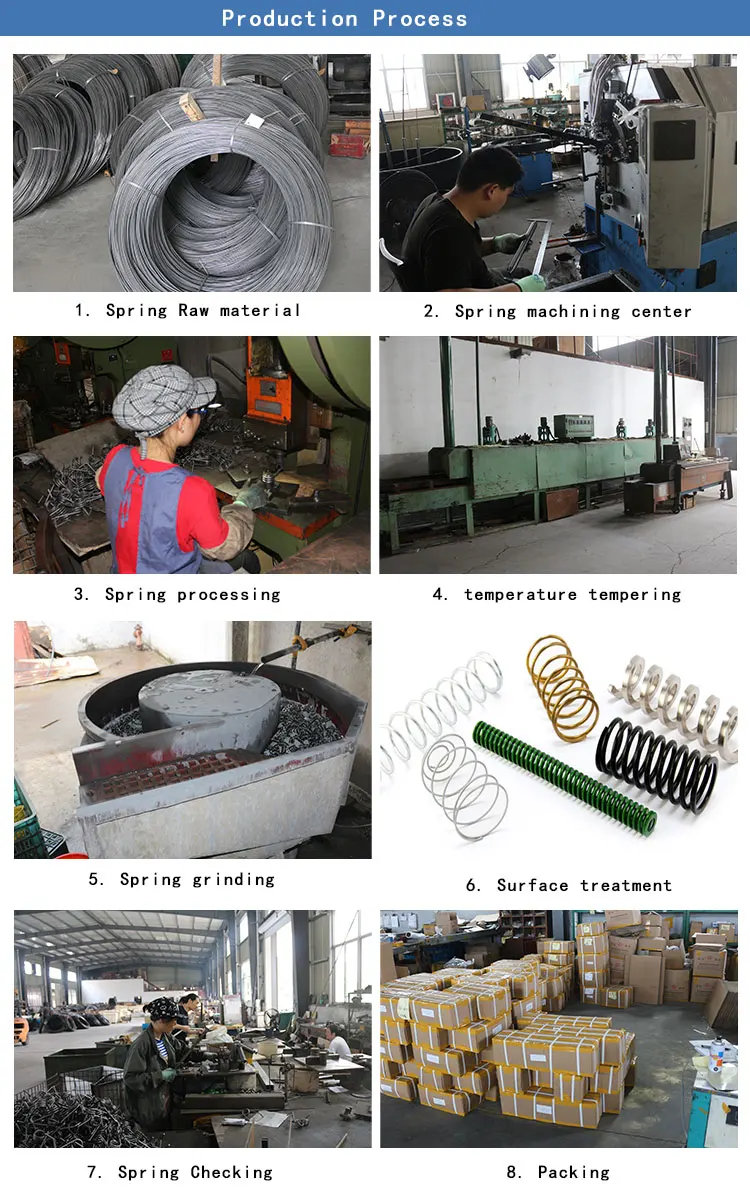 Production Process

1. Spring Raw material

2. Spring machining center

3. Spring processing

4. temperature tempering

5. Spring grinding

6. Surface treatment

7. Spring Checking

8. Packing