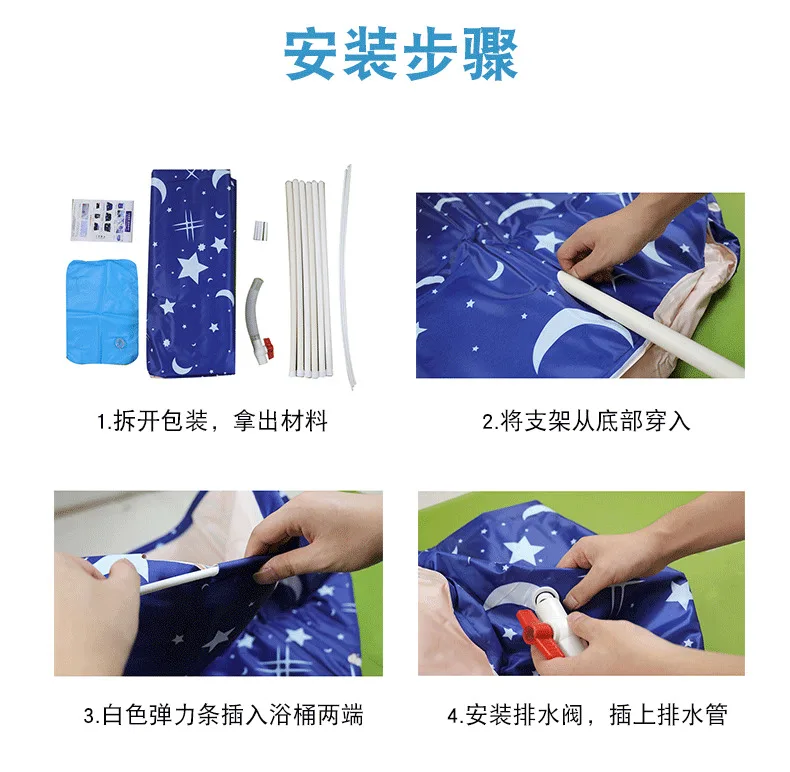 安装步骤

1.拆开包装，拿出材料

2.将支架从底部穿入

3.白色弹力条插入浴桶两端

4.安装排水阀，插上排水管