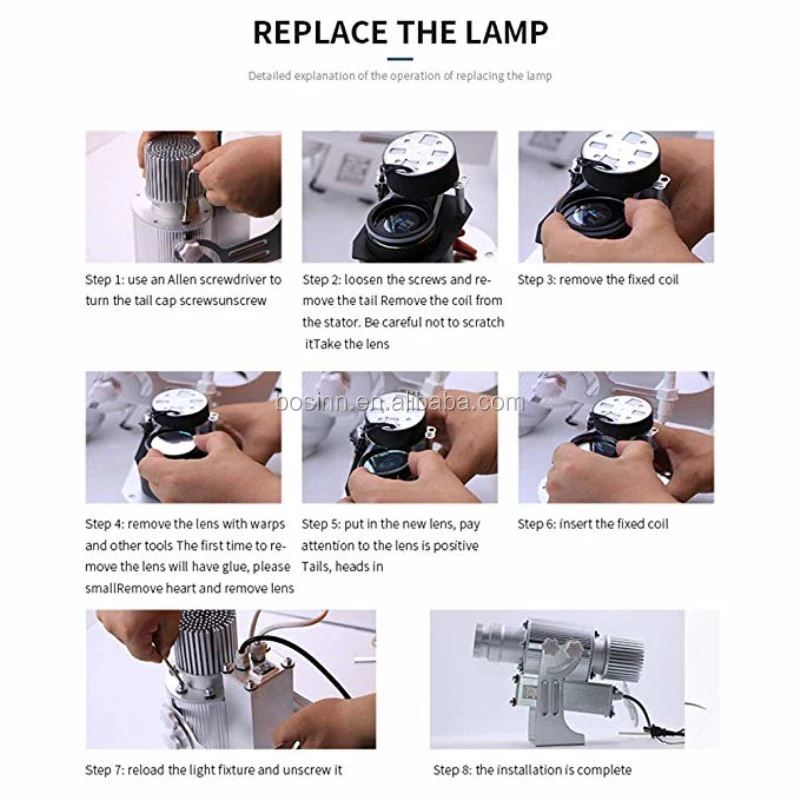 REPLACE THE LAMP

Detailed explanation of the operation of replacing the lamp

Step 1: use an Allen screwdriver to turn the tail cap screwsunscrew

Step 2: loosen the screws and remove the tail Remove the coil from the stator. Be careful not to scratch itTake the lens

Step 3: remove the fixed coil

bosinn.en.alibaba.com

Step 4: remove the lens with warps and other tools The first time to remove the lens will have glue, please smallRemove heart and remove lens

Step 5: put in the new lens, pay attention to the lens is positive Tails, heads in

Step 6: insert the fixed coil

Step 7: reload the light fixture and unscrew it

Step 8: the installation is complete