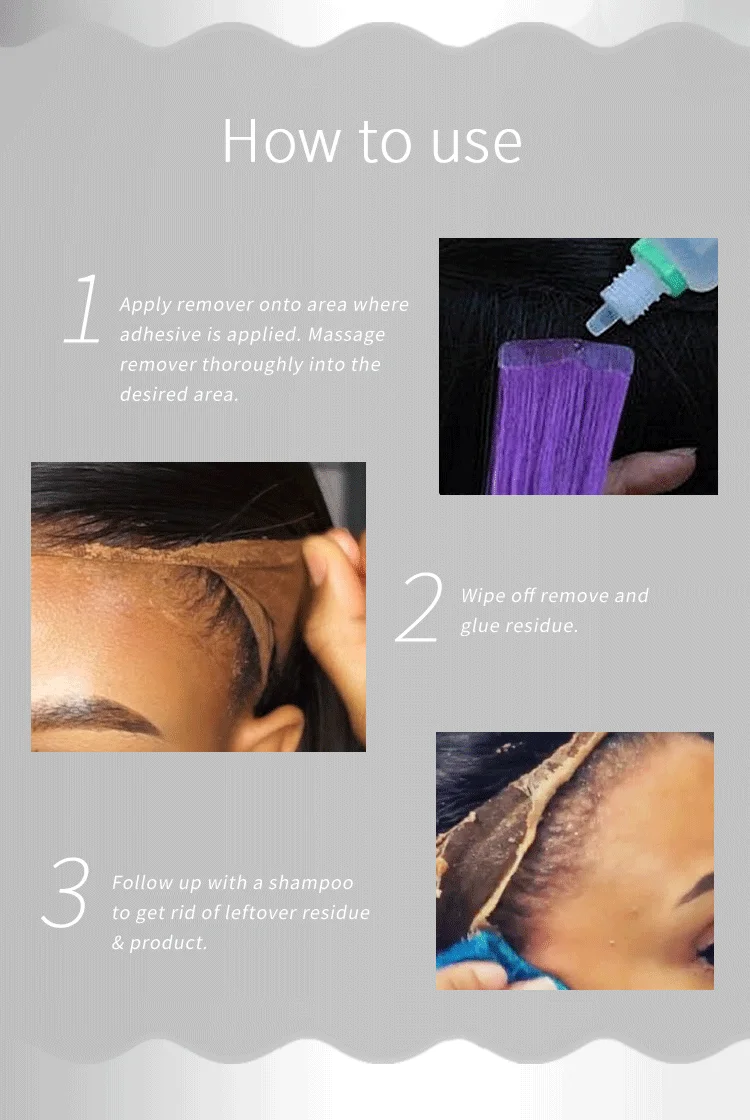 How to use

1 Apply remover onto area where adhesive is applied. Massage remover thoroughly into the desired area.

2 Wipe off remove and glue residue.

3 Follow up with a shampoo to get rid of leftover residue & product.