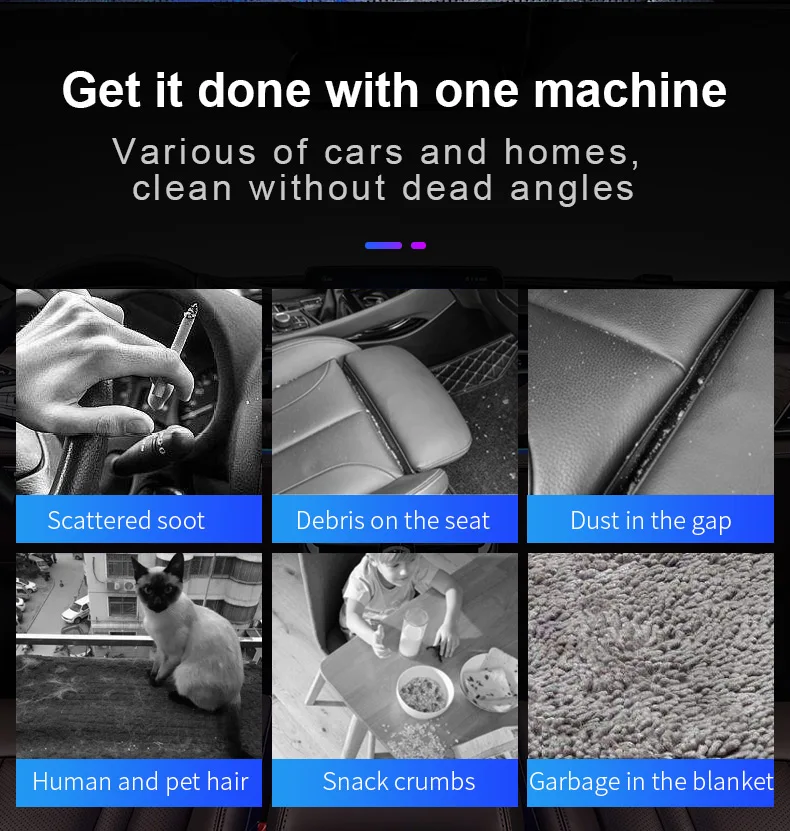 Get it done with one machine

Various of cars and homes, clean without dead angles

Scattered soot

Debris on the seat

Dust in the gap

Human and pet hair

Snack crumbs

Garbage in the blanket