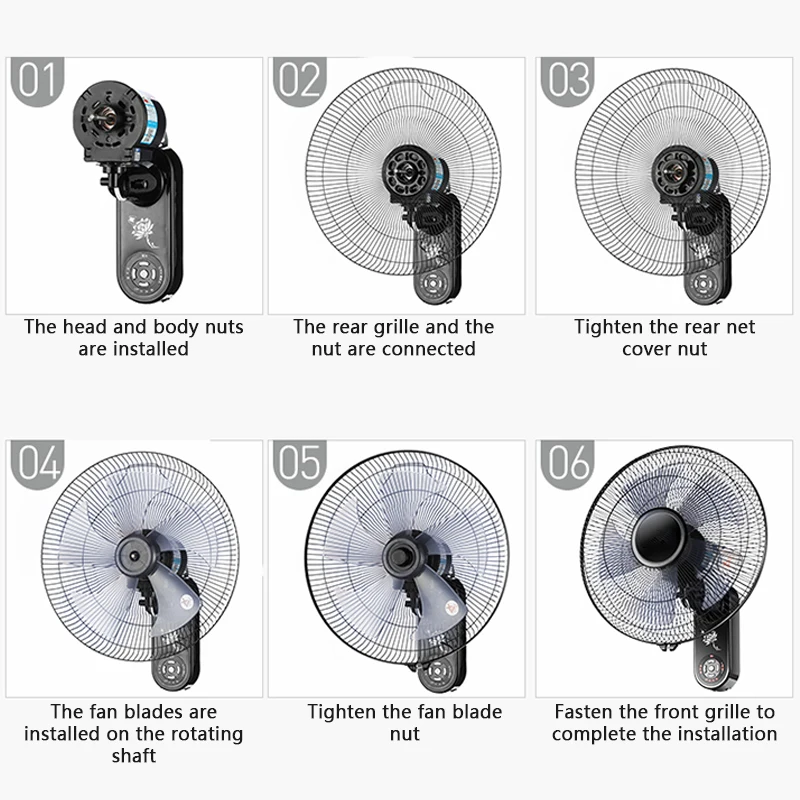 01

The head and body nuts are installed

02

The rear grille and the nut are connected

03

Tighten the rear net cover nut

04

The fan blades are installed on the rotating shaft

05

Tighten the fan blade nut

06

Fasten the front grille to complete the installation