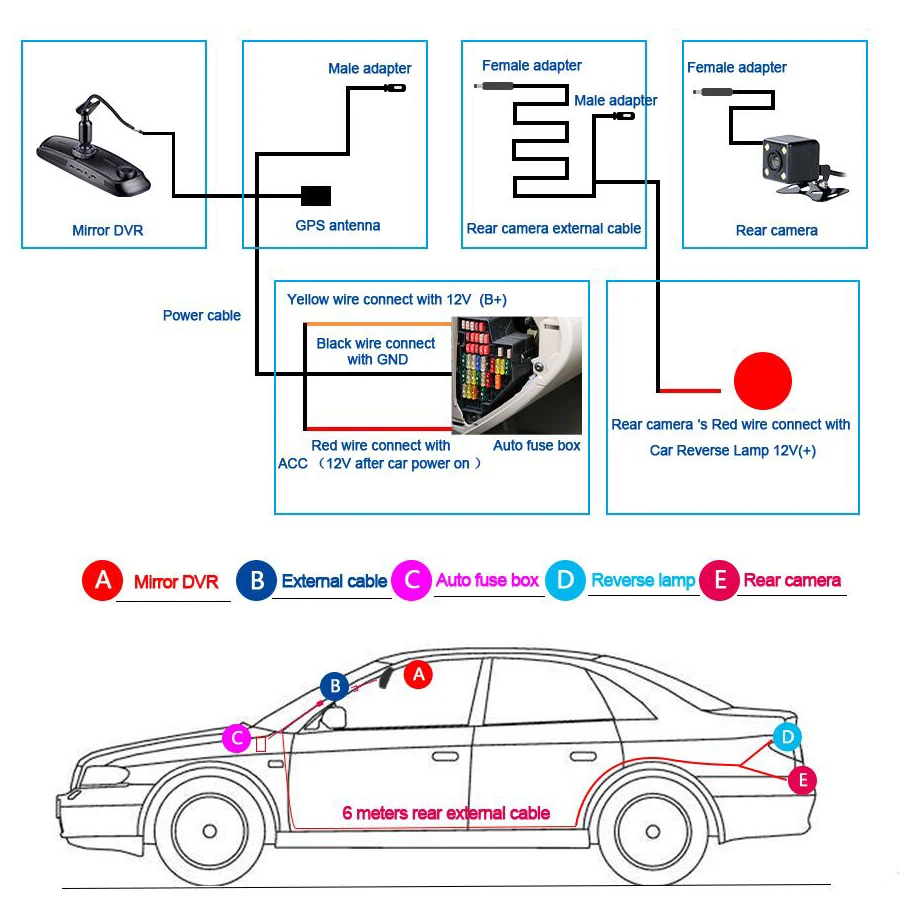 Mirror DVR

Male adapter

GPS antenna

Female adapter

Male adapter

Rear camera external cable

Female adapter

Rear camera

Power cable

Yellow wire connect with 12V (B+)

Black wire connect with GND

Red wire connect with ACC （12V after car power on ）

Auto fuse box

Rear camera 's Red wire connect with Car Reverse Lamp 12V(+)

A Mirror DVR B External cable C Auto fuse box D Reverse lamp E Rear camera

B A

C

D

E

6 meters rear external cable