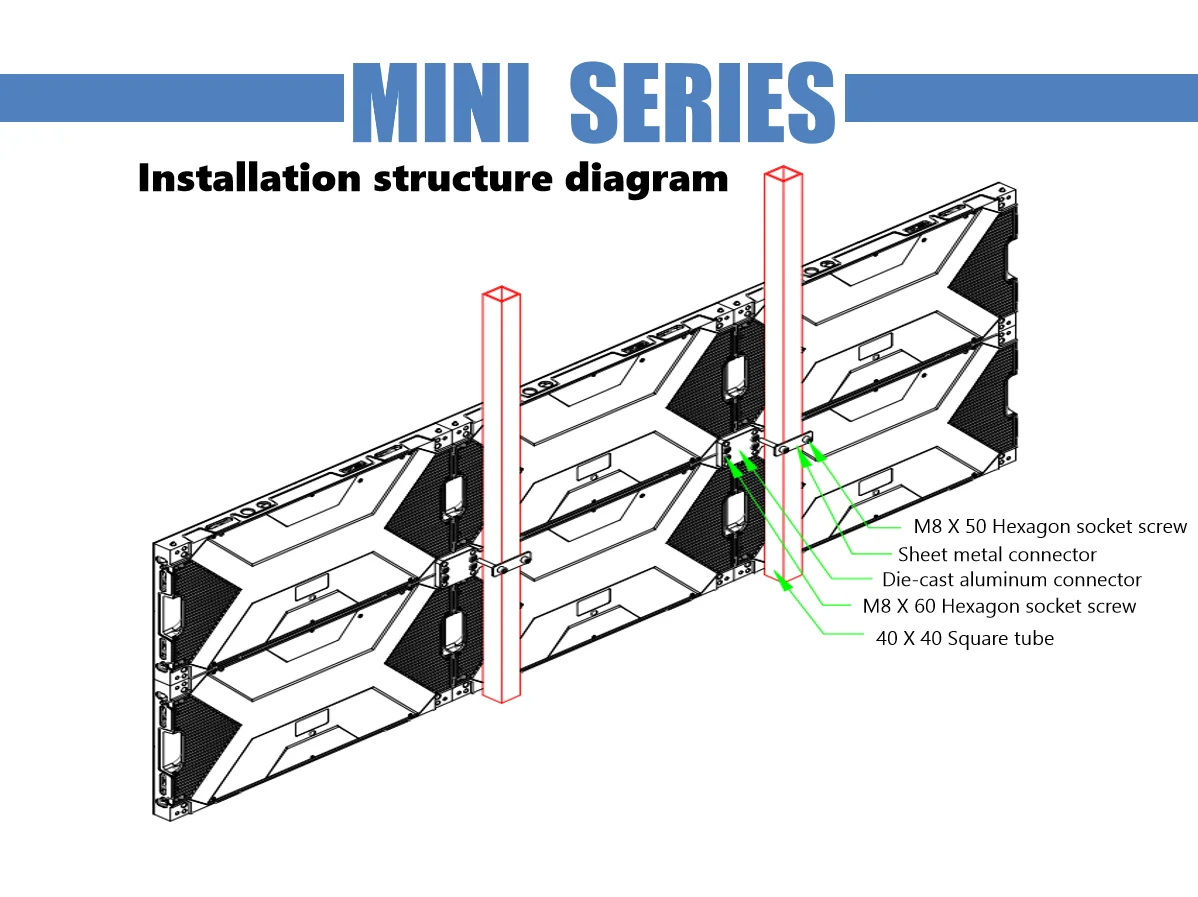 MINI SERIES

Installation structure diagram

M8 X 50 Hexagon socket screw

Sheet metal connector

Die-cast aluminum connector

M8 X 60 Hexagon socket screw

40 X 40 Square tube