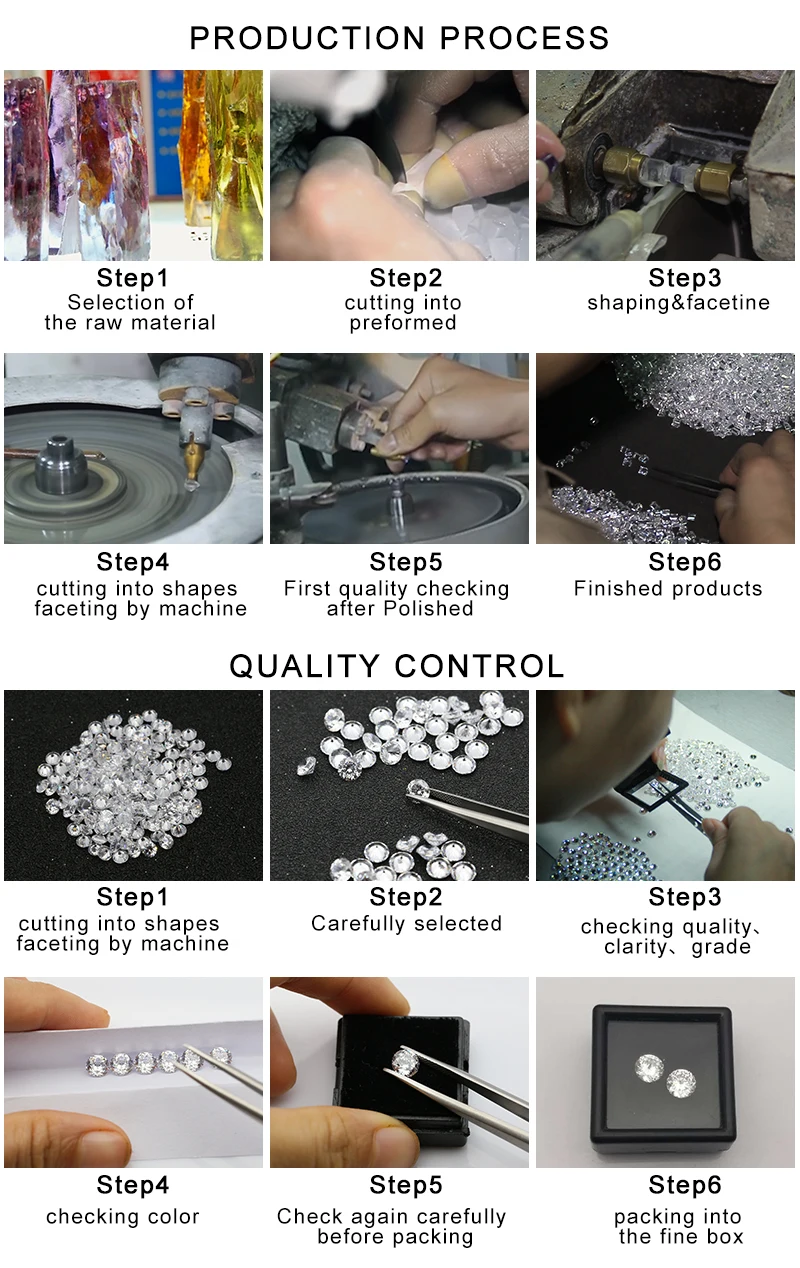 PRODUCTION PROCESS

Step1
Selection of the raw material

Step2
cutting into preformed

Step3
shaping&facetine

Step4
cutting into shapes faceting by machine

Step5
First quality checking after Polished

Step6
Finished products

QUALITY CONTROL

Step1
cutting into shapes faceting by machine

Step2
Carefully selected

Step3
checking quality、clarity、grade

Step4
checking color

Step5
Check again carefully before packing

Step6
packing into the fine box