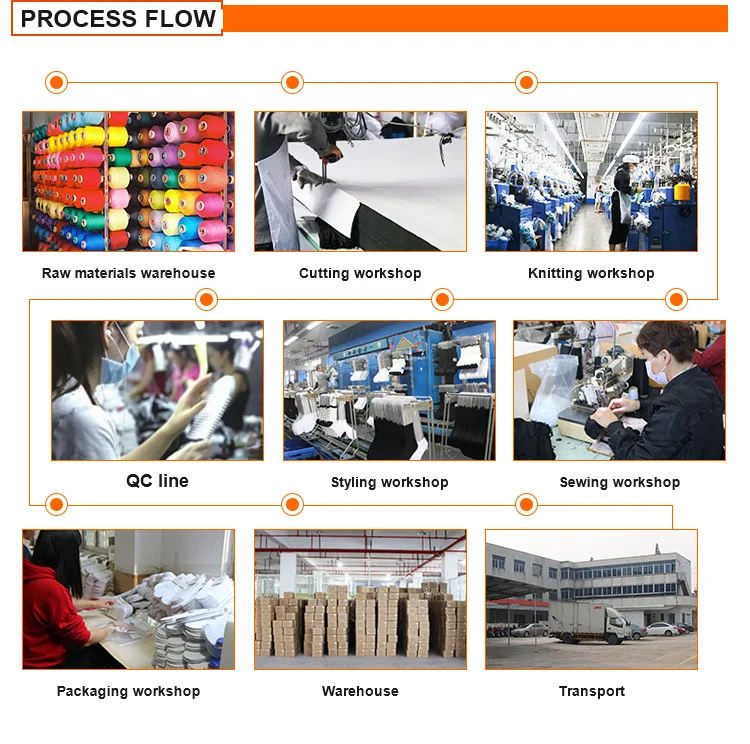 PROCESS FLOW

Raw materials warehouse

Cutting workshop

Knitting workshop

QC line

Styling workshop

Sewing workshop

Packaging workshop

Warehouse

Transport