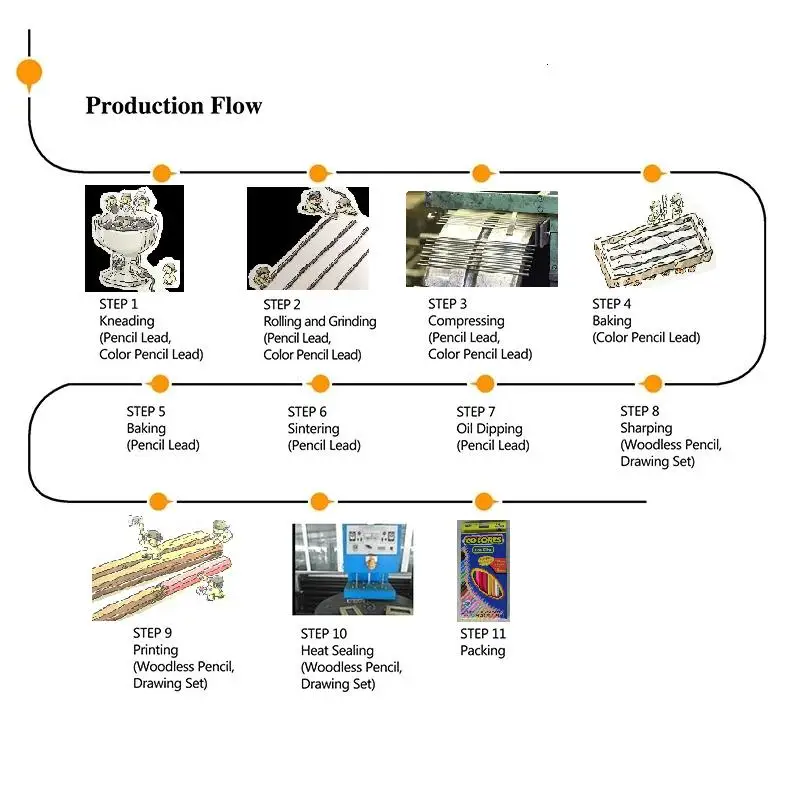 Production Flow

STEP 1
Kneading
(Pencil Lead,
Color Pencil Lead)

STEP 2
Rolling and Grinding
(Pencil Lead,
Color Pencil Lead)

STEP 3
Compressing
(Pencil Lead,
Color Pencil Lead)

STEP 4
Baking
(Color Pencil Lead)

STEP 5
Baking
(Pencil Lead)

STEP 6
Sintering
(Pencil Lead)

STEP 7
Oil Dipping
(Pencil Lead)

STEP 8
Sharping
(Woodless Pencil,
Drawing Set)

STEP 9
Printing
(Woodless Pencil,
Drawing Set)

STEP 10
Heat Sealing
(Woodless Pencil,
Drawing Set)

COLORES

STEP 11
Packing