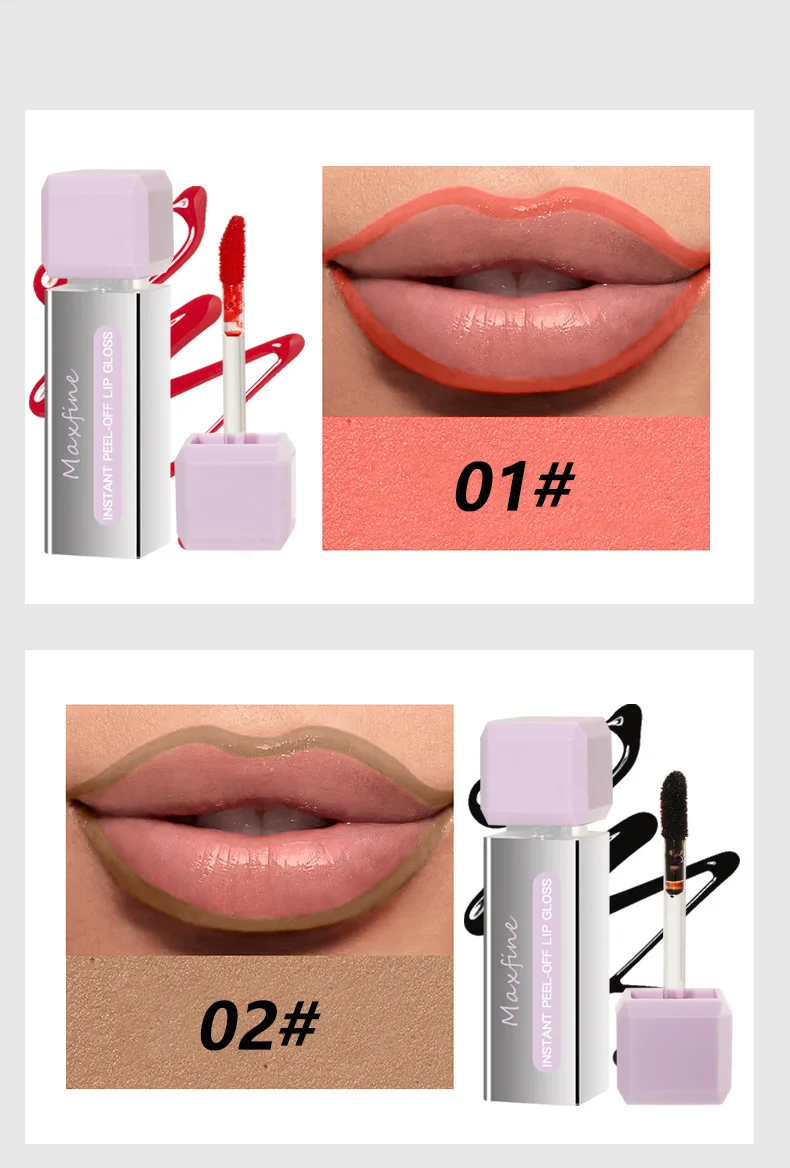 Maxfine
INSTANT PEEL-OFF LIP GLOSS

01#

02#

Maxfine
INSTANT PEEL-OFF LIP GLOSS