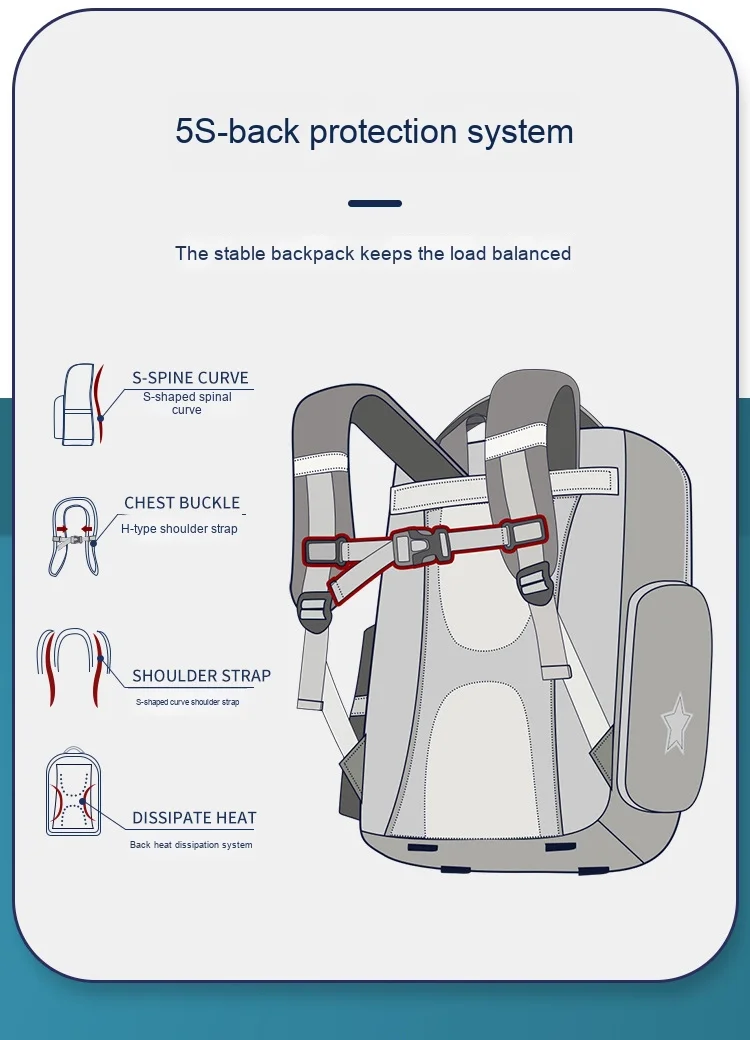 5S-back protection system

The stable backpack keeps the load balanced

S-SPINE CURVE
S-shaped spinal curve

CHEST BUCKLE
H-type shoulder strap

SHOULDER STRAP
S-shaped curve shoulder strap

DISSIPATE HEAT
Back heat dissipation system