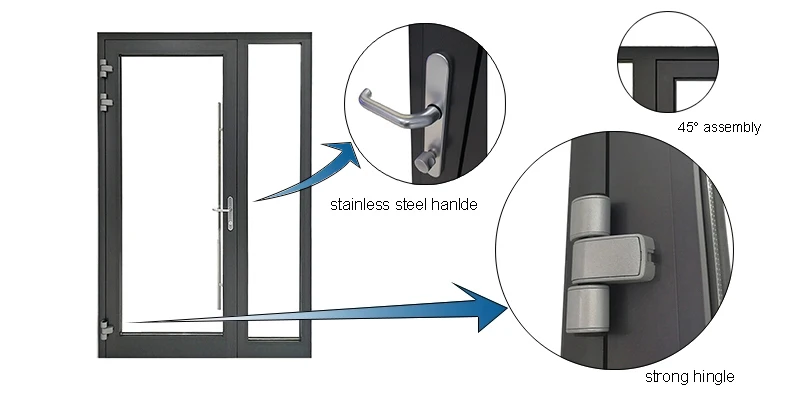 45° assembly

stainless steel hanlde

strong hingle