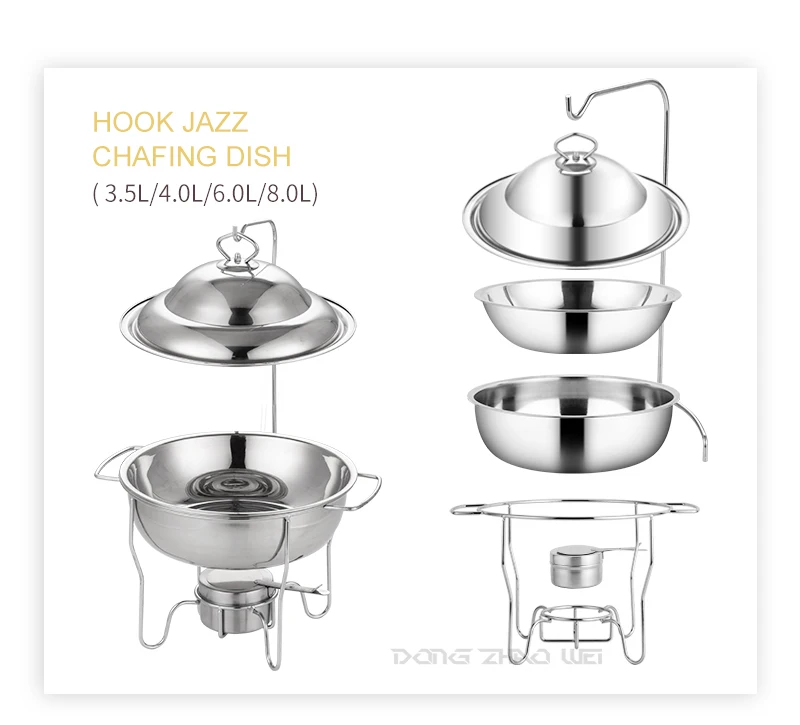 HOOK JAZZ
CHAFING DISH
( 3.5L/4.0L/6.0L/8.0L)

DONG ZHAO WEI