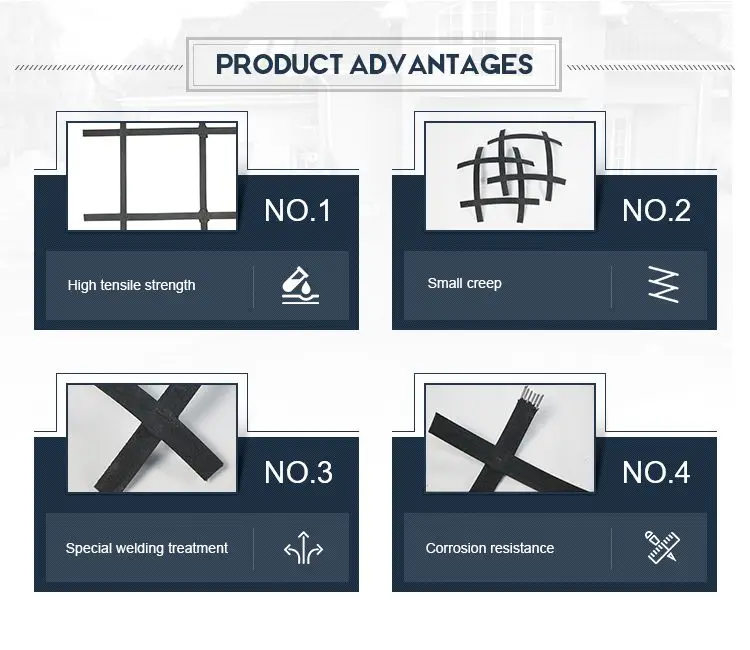 PRODUCT ADVANTAGES

NO.1

High tensile strength

NO.2

Small creep

NO.3

Special welding treatment

NO.4

Corrosion resistance