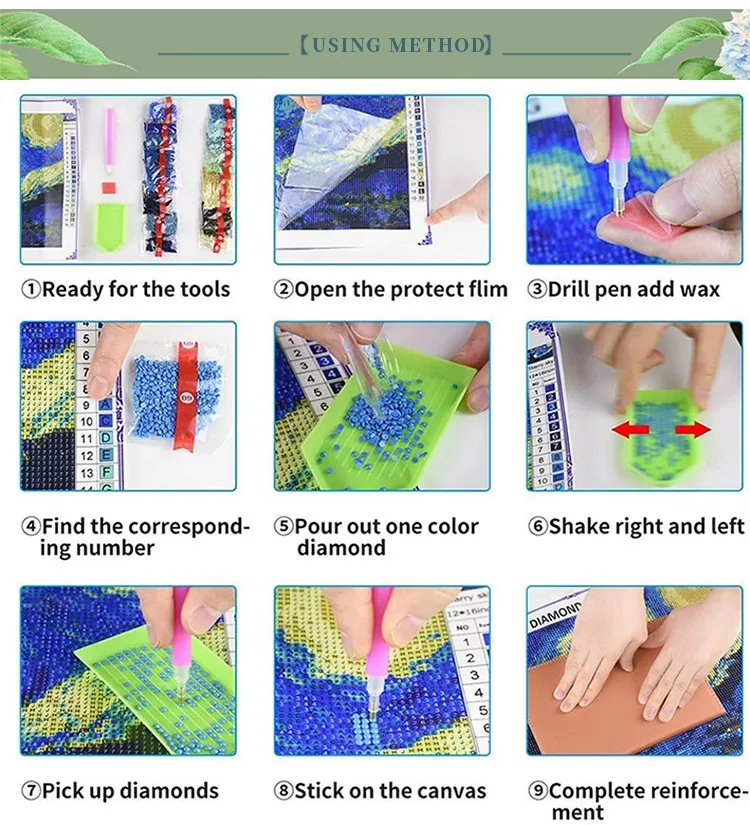 【USING METHOD】

①Ready for the tools

②Open the protect flim

③Drill pen add wax

④Find the corresponding number

⑤Pour out one color diamond

⑥Shake right and left

⑦Pick up diamonds

⑧Stick on the canvas

⑨Complete reinforcement